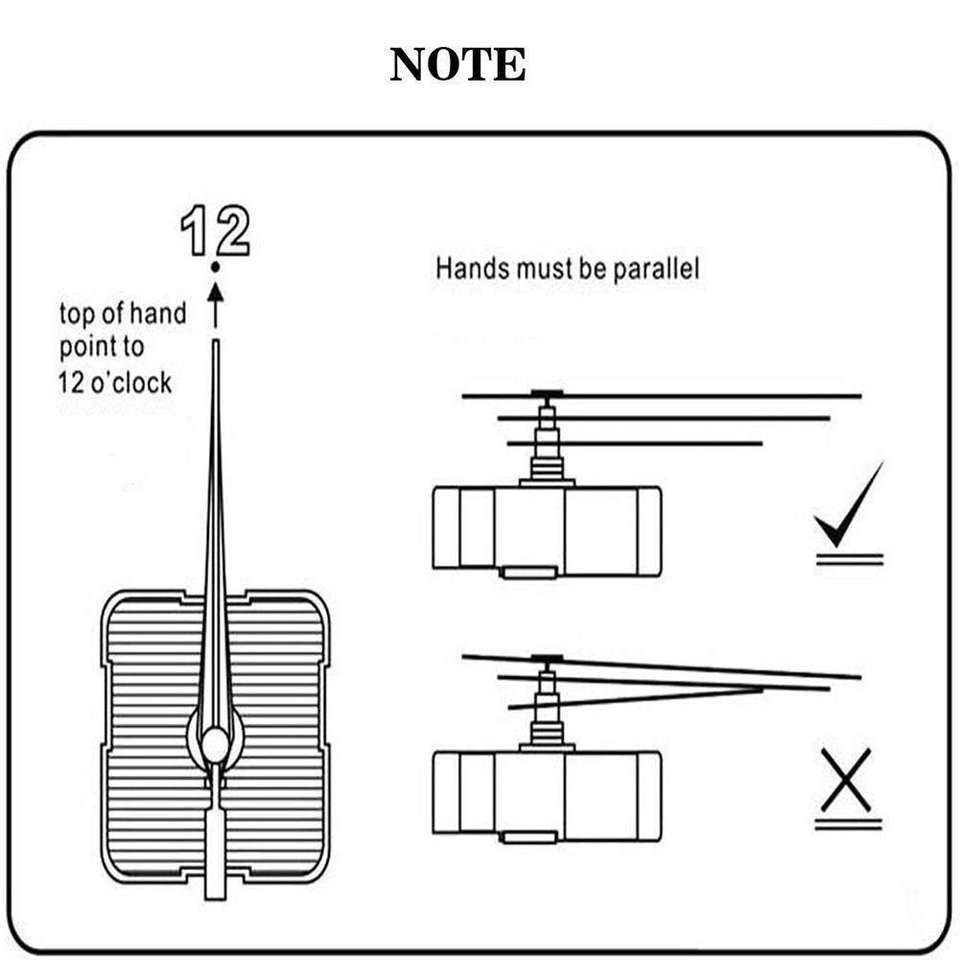 NOTE

12

top of hand point to 12 o'clock

Hands must be parallel