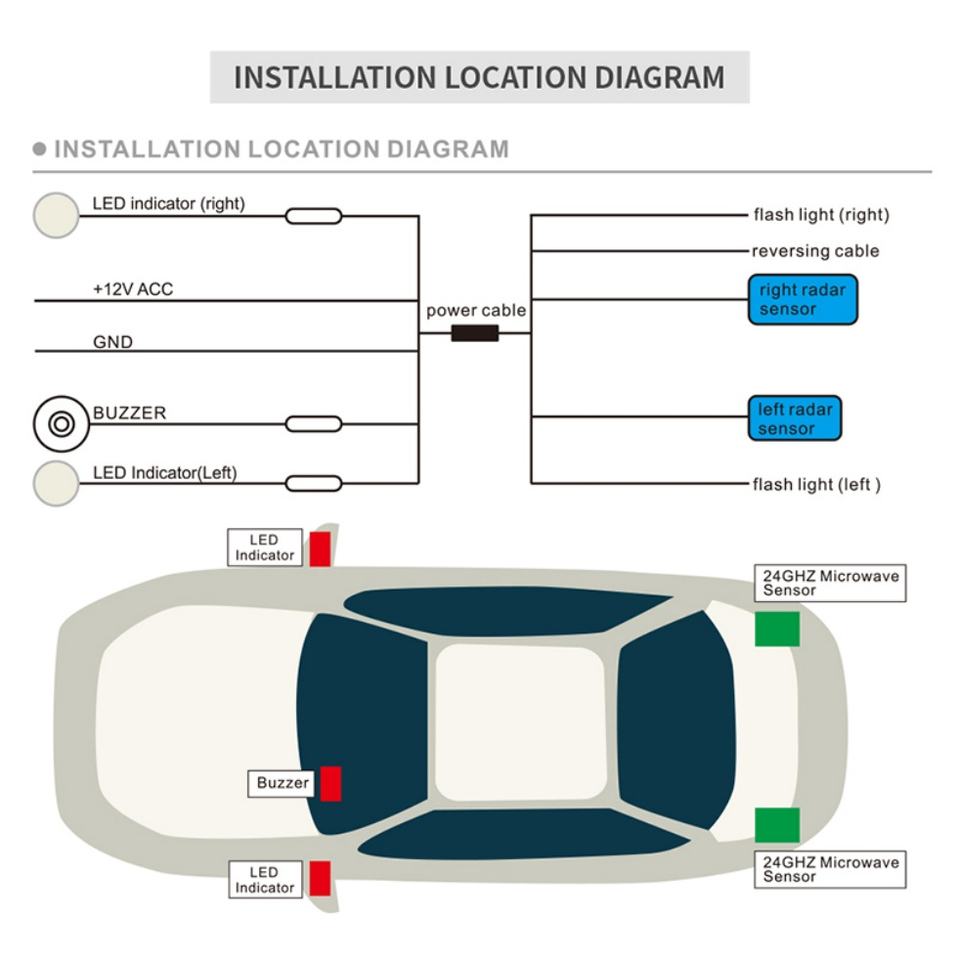 INSTALLATION LOCATION DIAGRAM

INSTALLATION LOCATION DIAGRAM

LED indicator (right)

+12V ACC

GND

BUZZER

LED Indicator(Left)

power cable

flash light (right)

reversing cable

right radar sensor

left radar sensor

flash light (left )

LED Indicator

24GHZ Microwave Sensor

Buzzer

LED Indicator

24GHZ Microwave Sensor