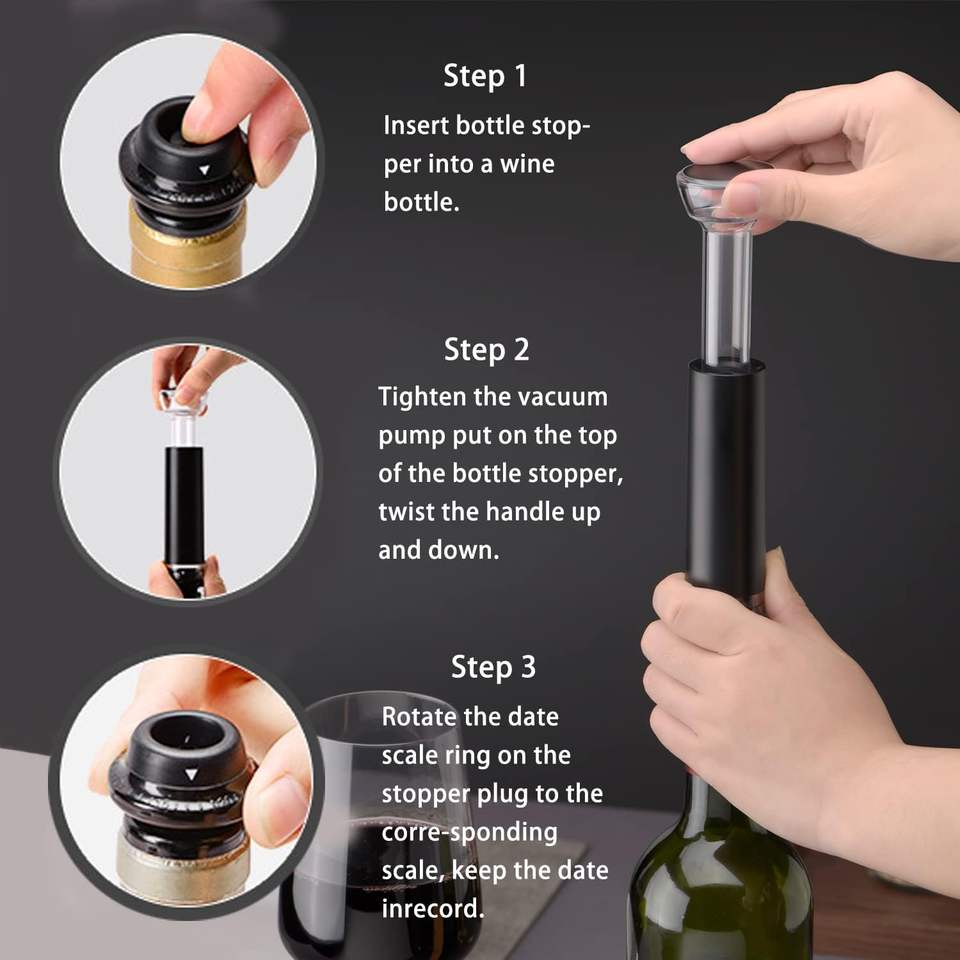 Step 1
Insert bottle stopper into a wine bottle.

Step 2
Tighten the vacuum pump put on the top of the bottle stopper, twist the handle up and down.

Step 3
Rotate the date scale ring on the stopper plug to the corre-sponding scale, keep the date inrecord.