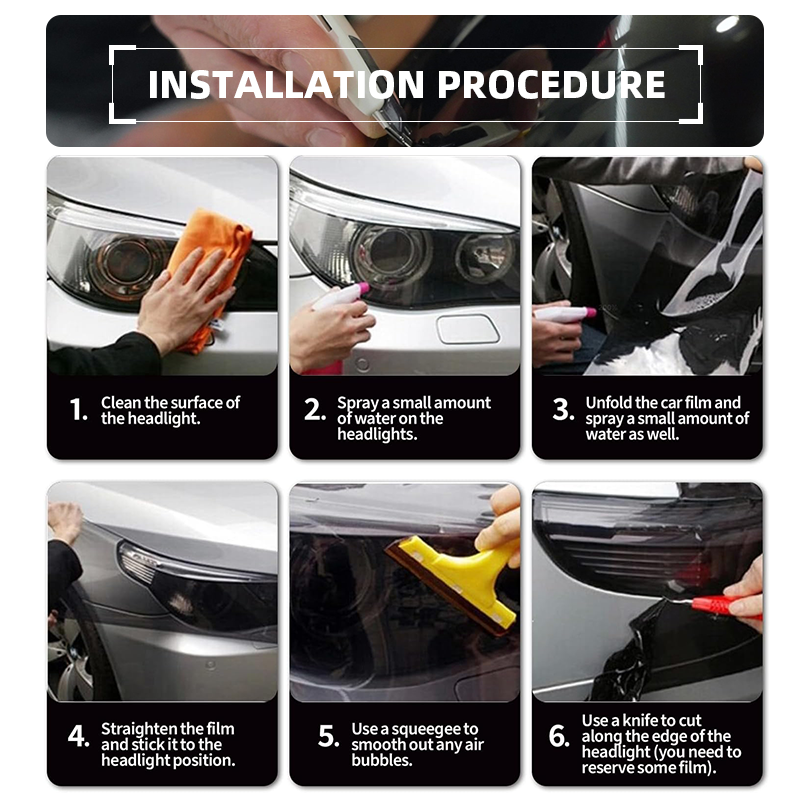 INSTALLATION PROCEDURE

1. Clean the surface of the headlight.

2. Spray a small amount of water on the headlights.

3. Unfold the car film and spray a small amount of water as well.

4. Straighten the film and stick it to the headlight position.

5. Use a squeegee to smooth out any air bubbles.

6. Use a knife to cut along the edge of the headlight (you need to reserve some film).