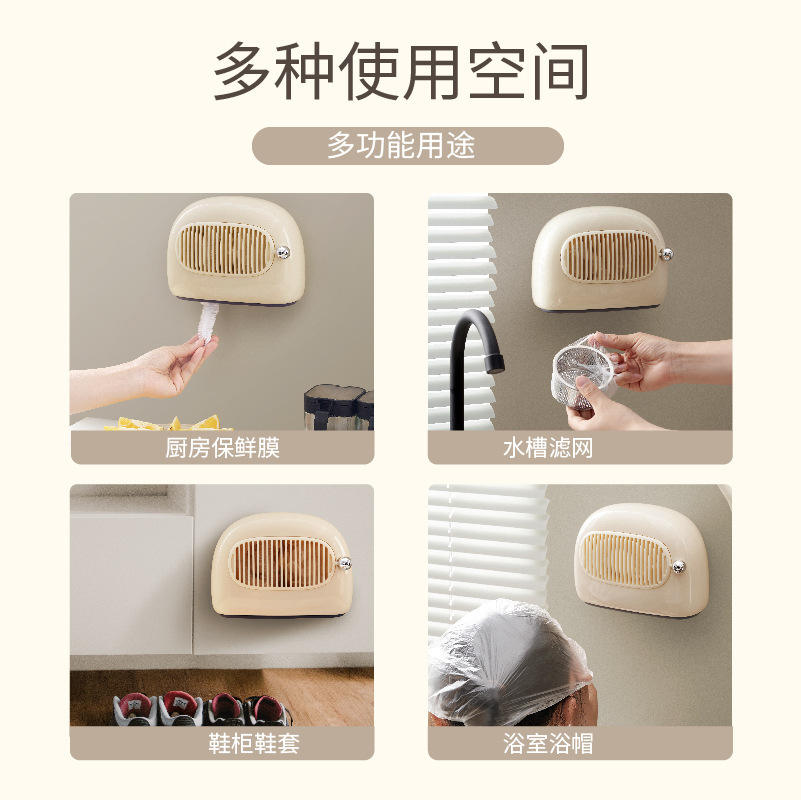 多种使用空间

多功能用途

厨房保鲜膜

水槽滤网

鞋柜鞋套

浴室浴帽