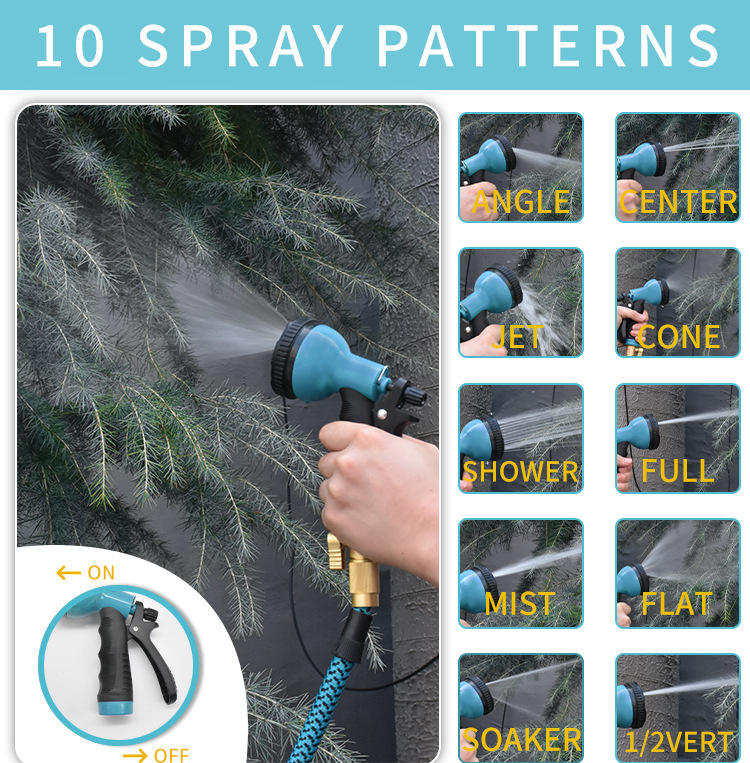 10 SPRAY PATTERNS

← ON

→ OFF

ANGLE

CENTER

JET

CONE

SHOWER

FULL

MIST

FLAT

SOAKER

1/2VERT