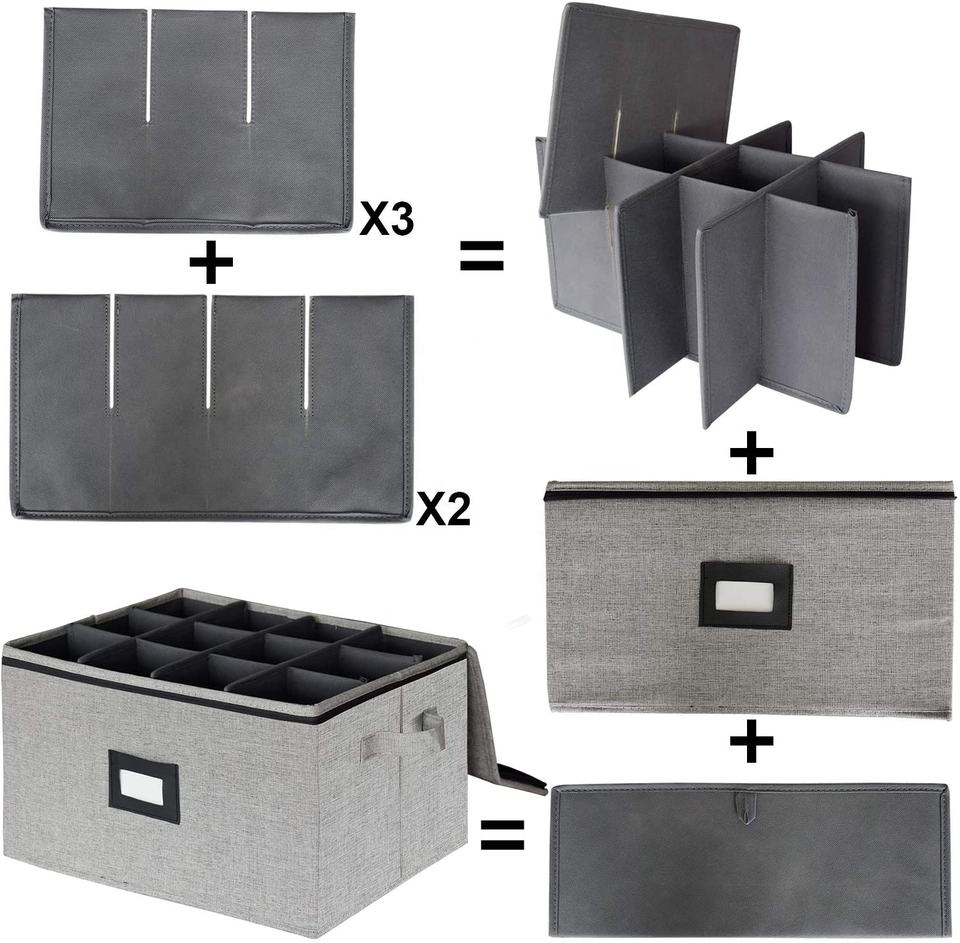 X3

+

=

X2

+

+

=