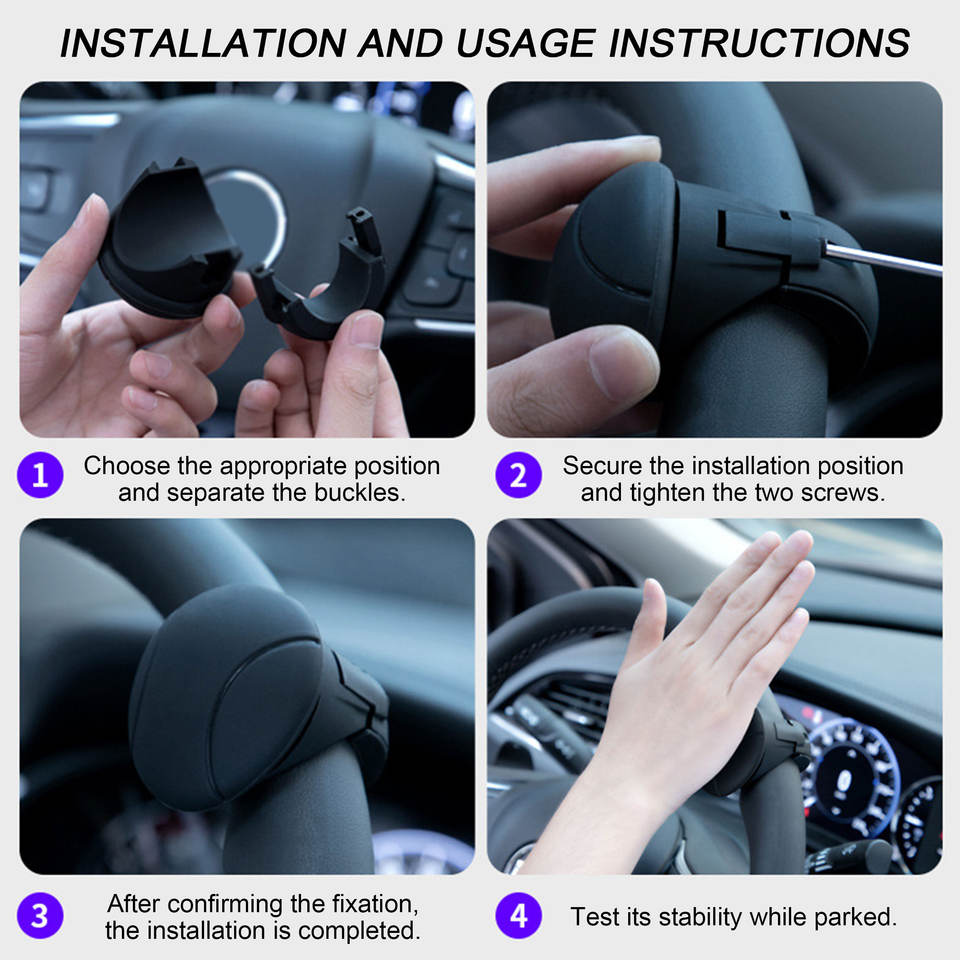 INSTALLATION AND USAGE INSTRUCTIONS

1 Choose the appropriate position and separate the buckles.

2 Secure the installation position and tighten the two screws.

3 After confirming the fixation, the installation is completed.

4 Test its stability while parked.