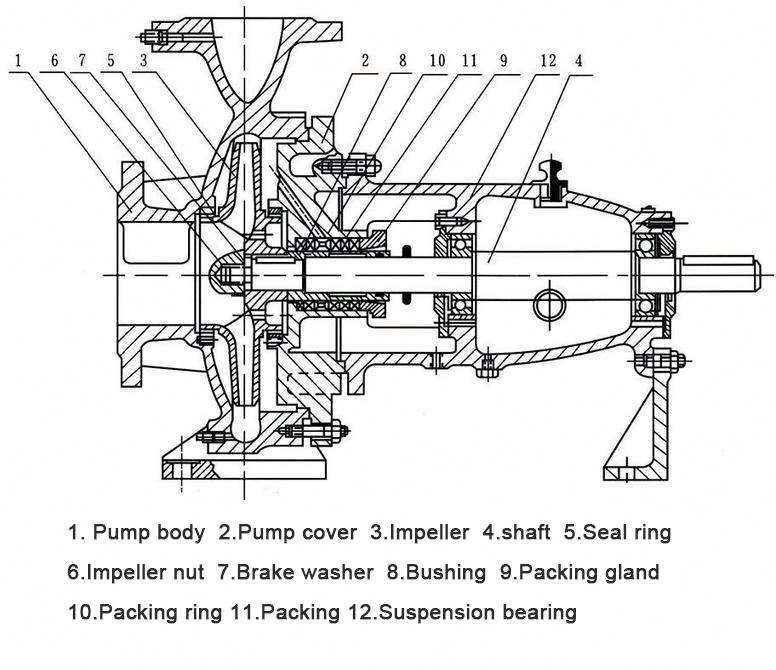 1 6 7 5 3 2 8 10 11 9 12 4

1. Pump body 2.Pump cover 3.Impeller 4.shaft 5.Seal ring
6.Impeller nut 7.Brake washer 8.Bushing 9.Packing gland
10.Packing ring 11.Packing 12.Suspension bearing