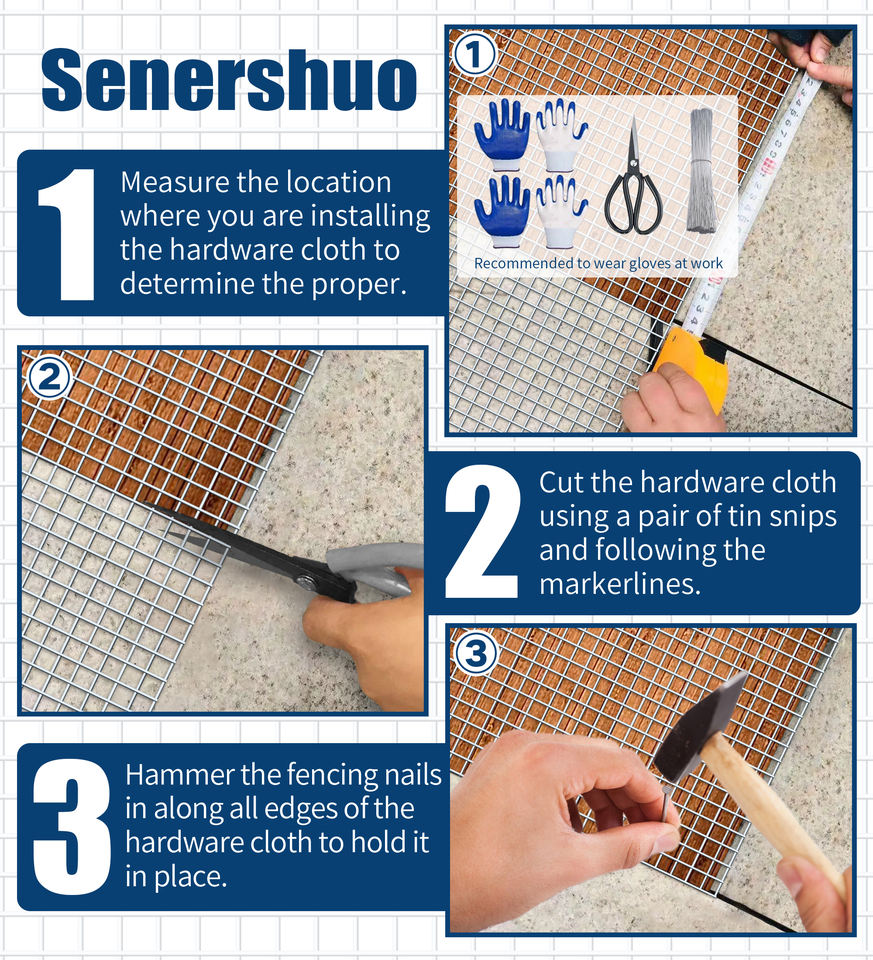 Senershuo

1 Measure the location where you are installing the hardware cloth to determine the proper.

①

Recommended to wear gloves at work

②

2 Cut the hardware cloth using a pair of tin snips and following the markerlines.

③

3 Hammer the fencing nails in along all edges of the hardware cloth to hold it in place.