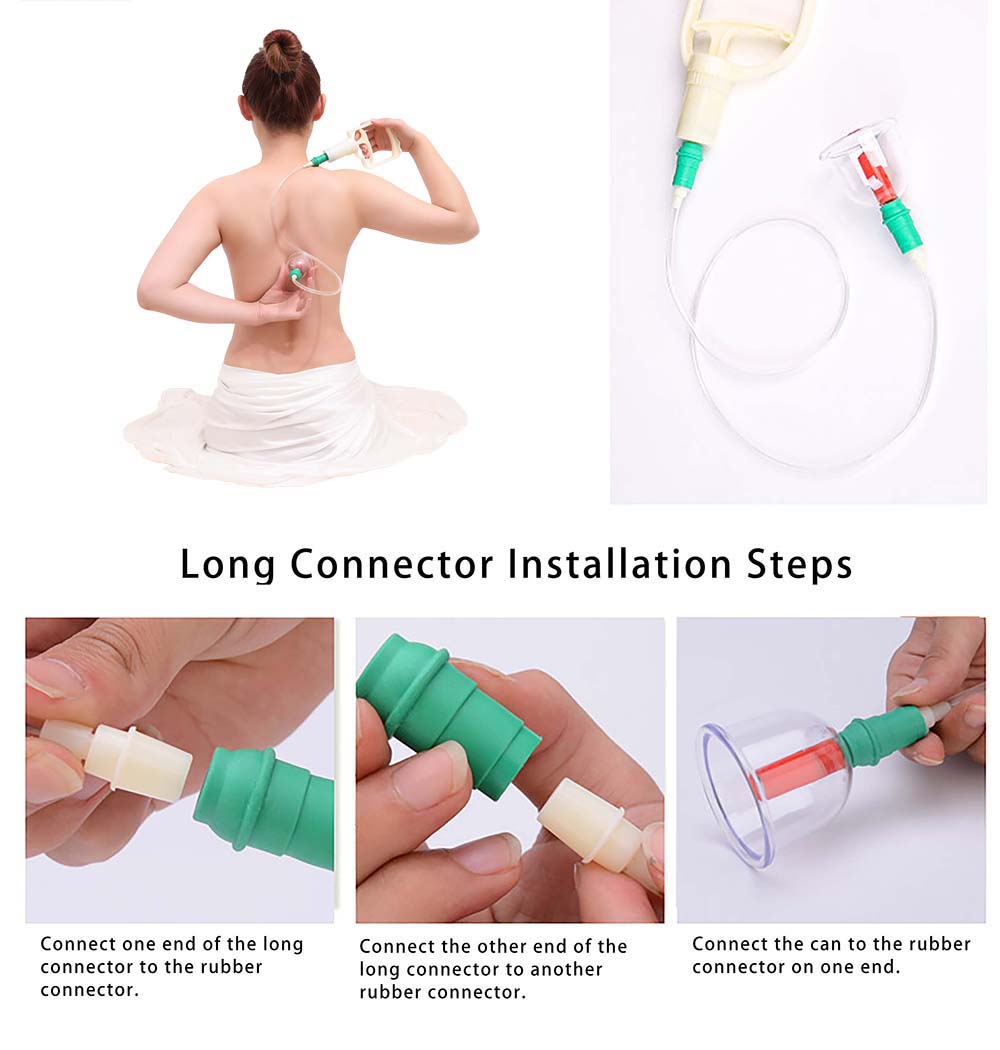 Long Connector Installation Steps

Connect one end of the long connector to the rubber connector.

Connect the other end of the long connector to another rubber connector.

Connect the can to the rubber connector on one end.