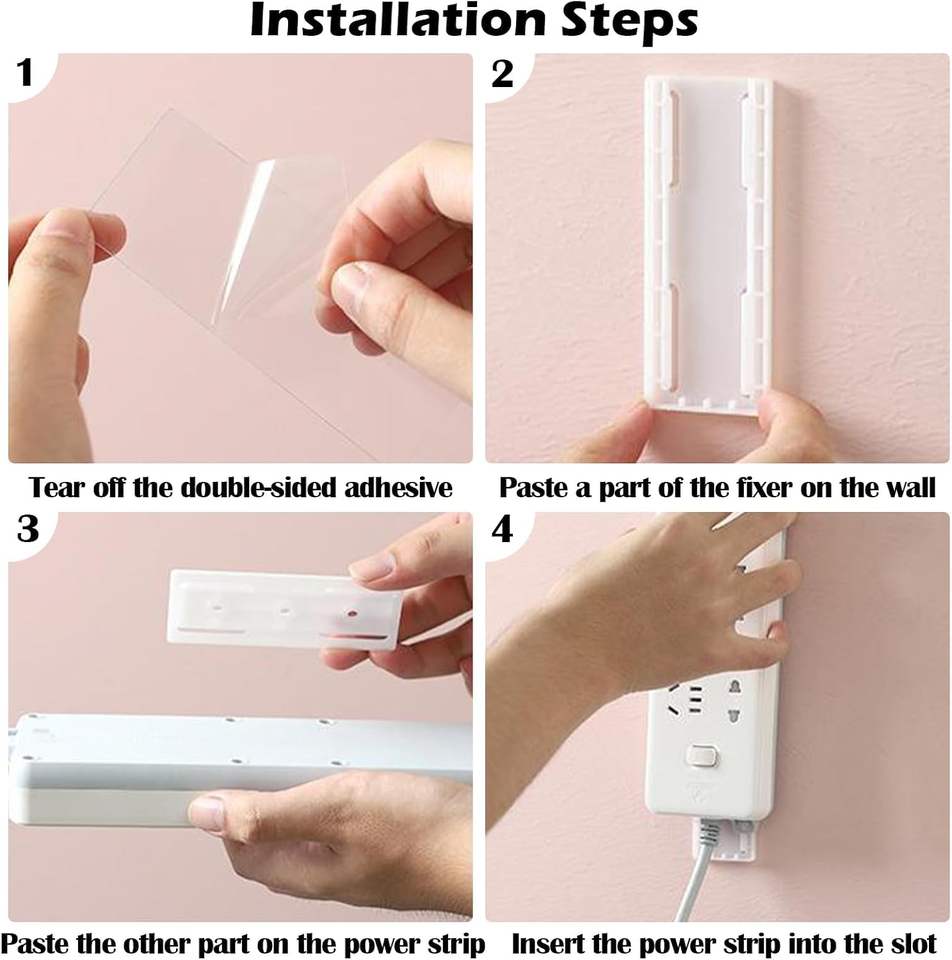 Installation Steps

1

Tear off the double-sided adhesive

2

Paste a part of the fixer on the wall

3

Paste the other part on the power strip

4

Insert the power strip into the slot