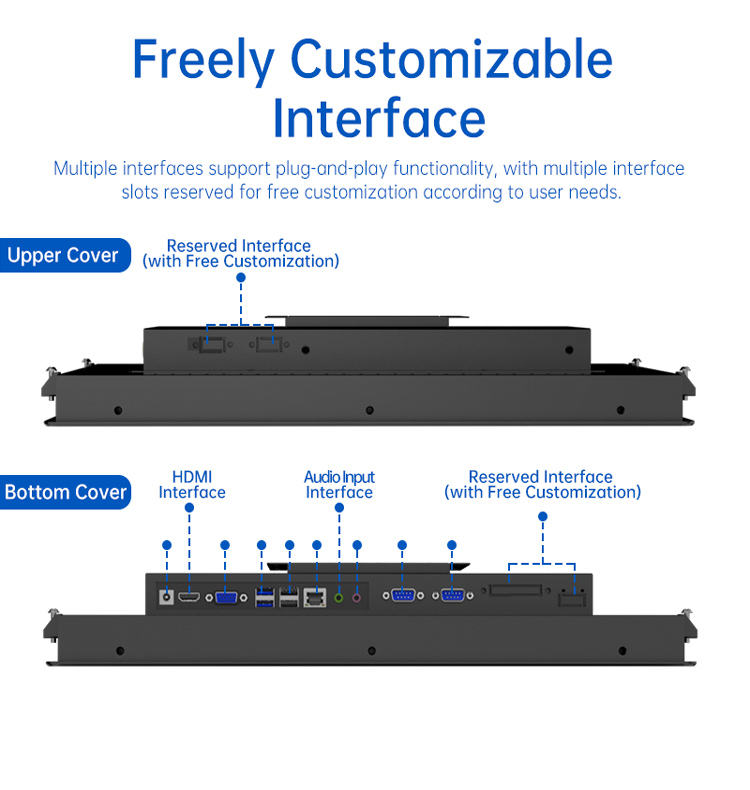 Freely Customizable Interface

Multiple interfaces support plug-and-play functionality, with multiple interface slots reserved for free customization according to user needs.

Upper Cover

Reserved Interface (with Free Customization)

Bottom Cover

HDMI Interface

Audio Input Interface

Reserved Interface (with Free Customization)