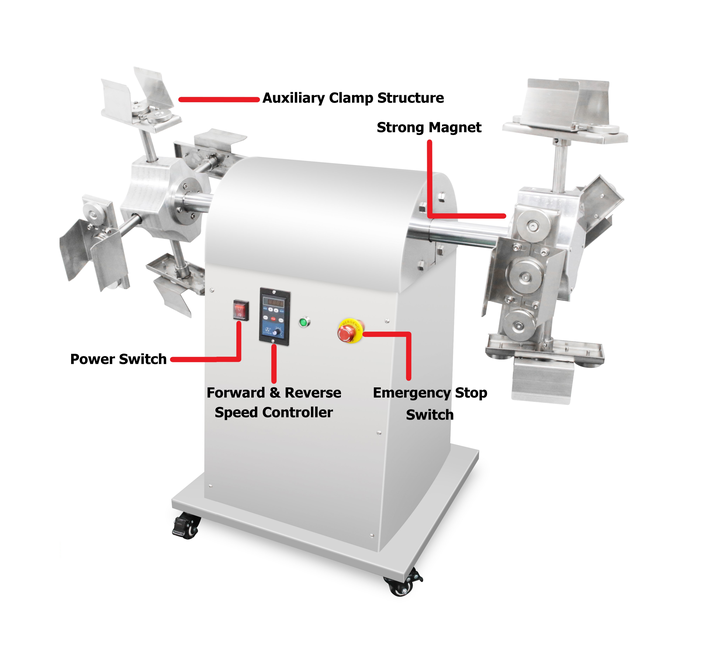 Auxiliary Clamp Structure

Strong Magnet

Power Switch

Forward & Reverse Speed Controller

Emergency Stop Switch