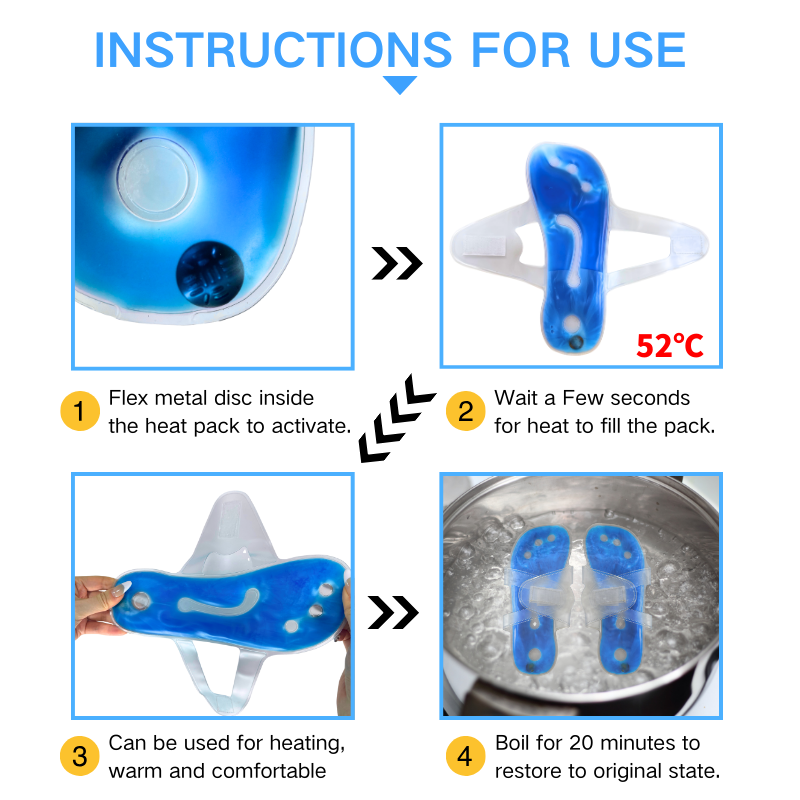 INSTRUCTIONS FOR USE

52℃

1 Flex metal disc inside the heat pack to activate.

2 Wait a Few seconds for heat to fill the pack.

3 Can be used for heating, warm and comfortable

4 Boil for 20 minutes to restore to original state.