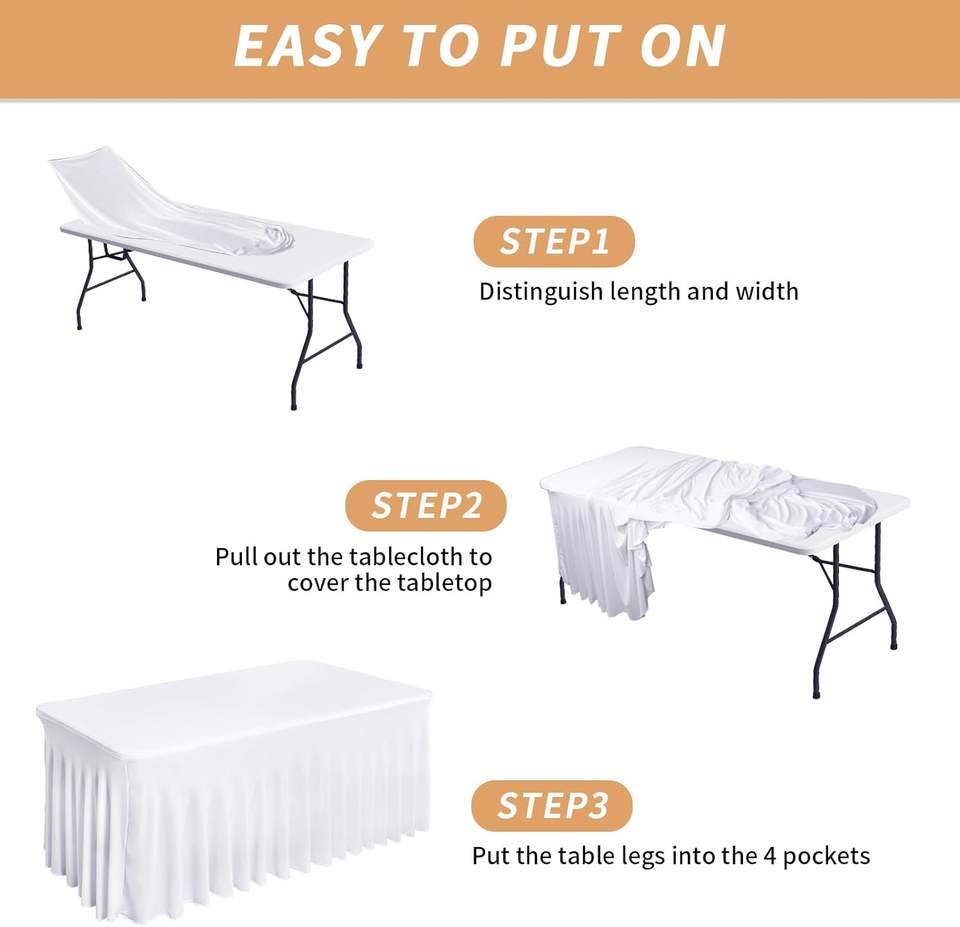 EASY TO PUT ON

STEP1

Distinguish length and width

STEP2

Pull out the tablecloth to cover the tabletop

STEP3

Put the table legs into the 4 pockets