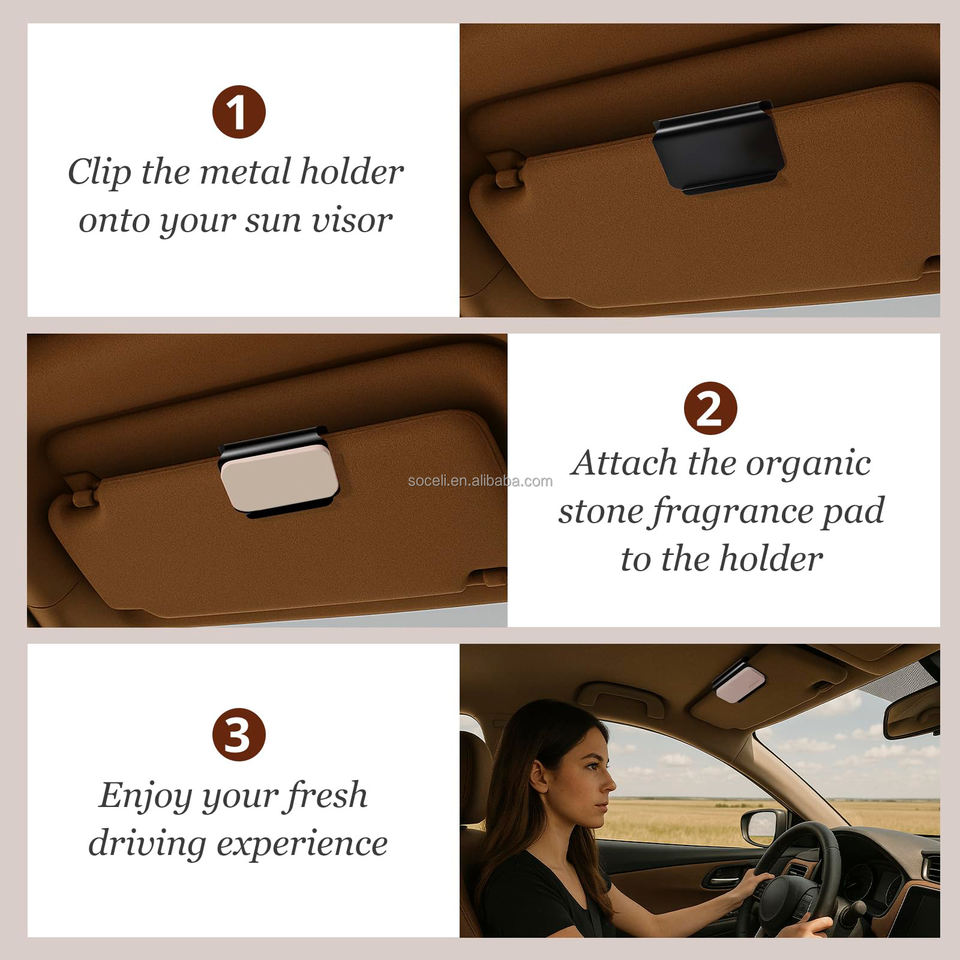 1
Clip the metal holder onto your sun visor

soceli.en.alibaba.com

2
Attach the organic stone fragrance pad to the holder

3
Enjoy your fresh driving experience