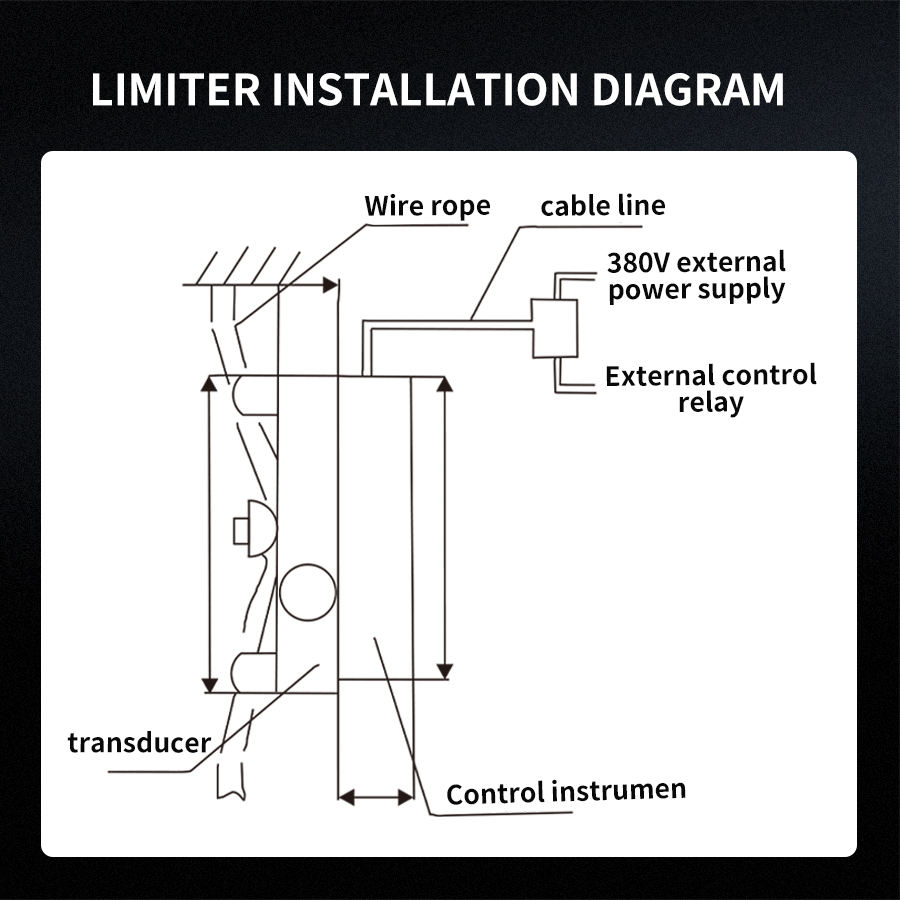 LIMITER INSTALLATION DIAGRAM

Wire rope

cable line

380V external power supply

External control relay

transducer

Control instrumen