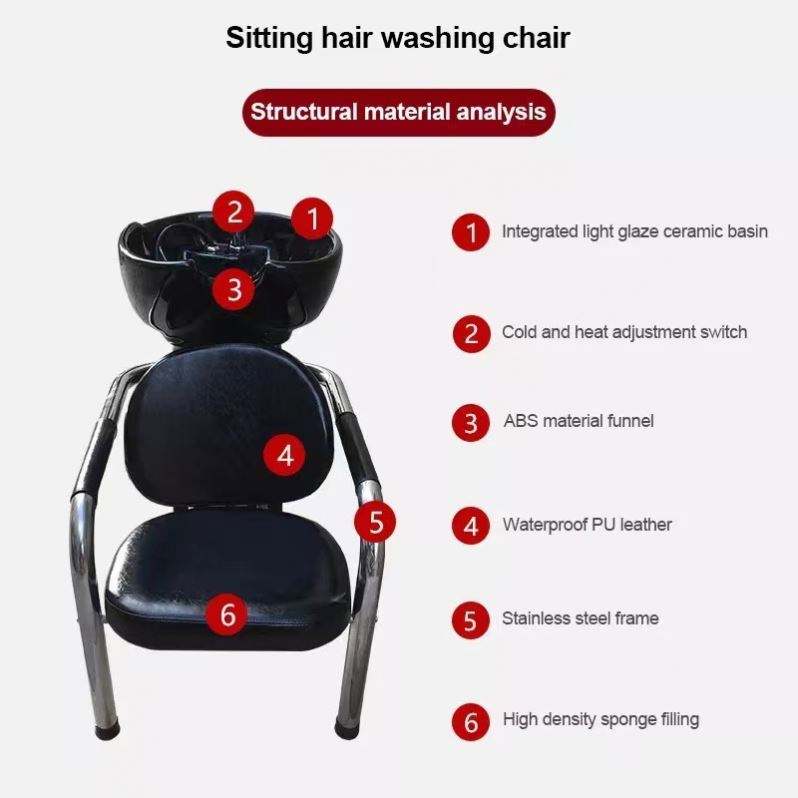 Sitting hair washing chair

Structural material analysis

2 1
3
4
5
6

1 Integrated light glaze ceramic basin

2 Cold and heat adjustment switch

3 ABS material funnel

4 Waterproof PU leather

5 Stainless steel frame

6 High density sponge filling