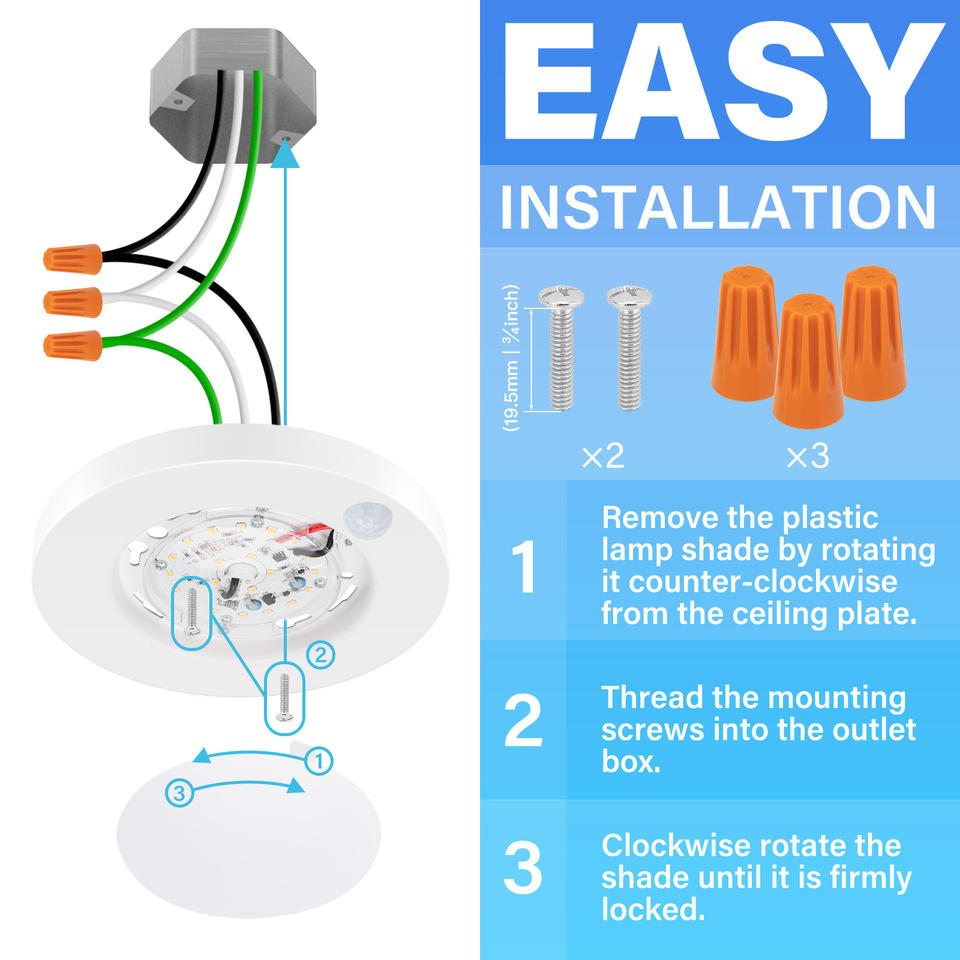 ② ① ③

EASY

INSTALLATION

(19.5mm | ¾inch)

×2

×3

1 Remove the plastic lamp shade by rotating it counter-clockwise from the ceiling plate.

2 Thread the mounting screws into the outlet box.

3 Clockwise rotate the shade until it is firmly locked.