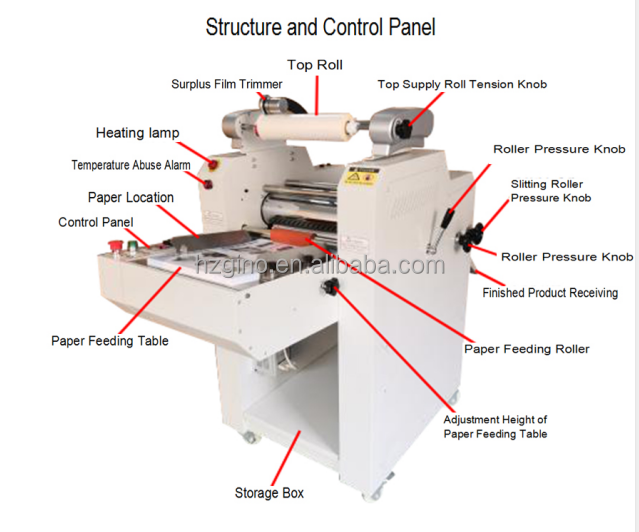 Structure and Control Panel

Top Roll

Surplus Film Trimmer

Top Supply Roll Tension Knob

Heating lamp

Temperature Abuse Alarm

Roller Pressure Knob

Paper Location

Slitting Roller Pressure Knob

Control Panel

Roller Pressure Knob

hzgino.en.alibaba.com

Finished Product Receiving

Paper Feeding Table

Paper Feeding Roller

Adjustment Height of Paper Feeding Table

Storage Box