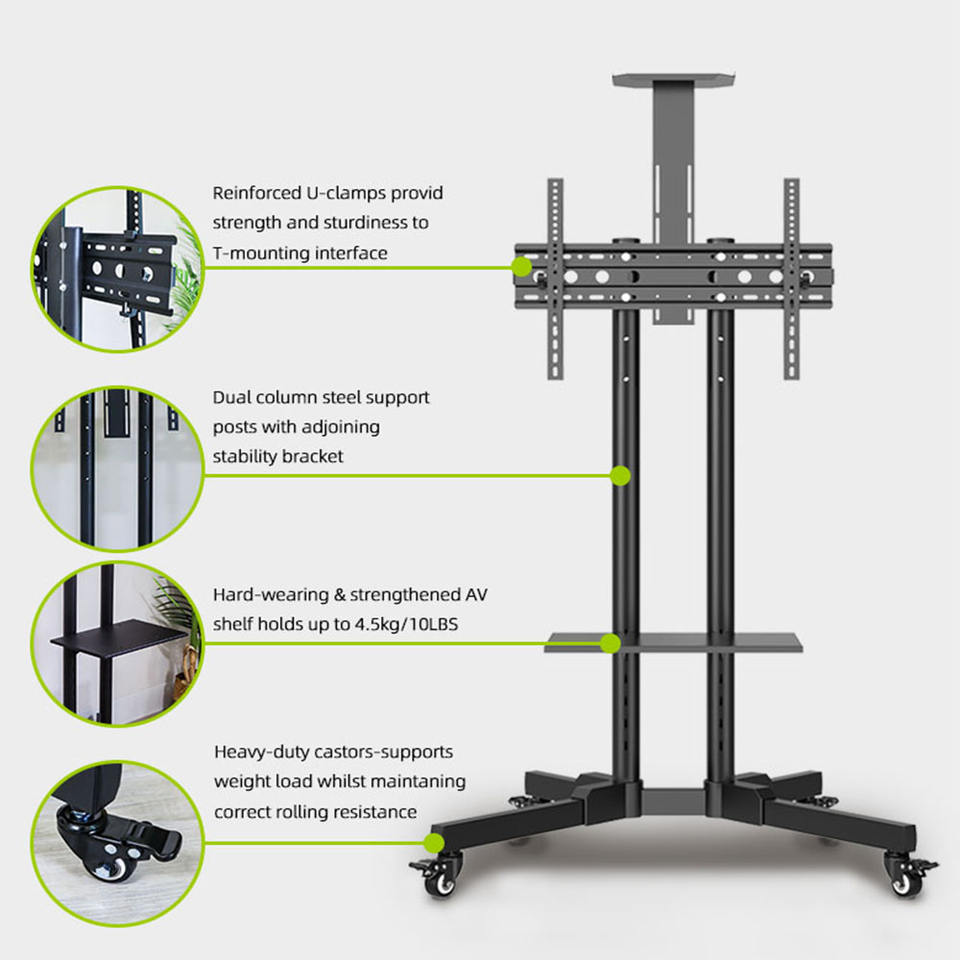 Reinforced U-clamps provid strength and sturdiness to T-mounting interface

Dual column steel support posts with adjoining stability bracket

Hard-wearing & strengthened AV shelf holds up to 4.5kg/10LBS

Heavy-duty castors-supports weight load whilst maintaning correct rolling resistance