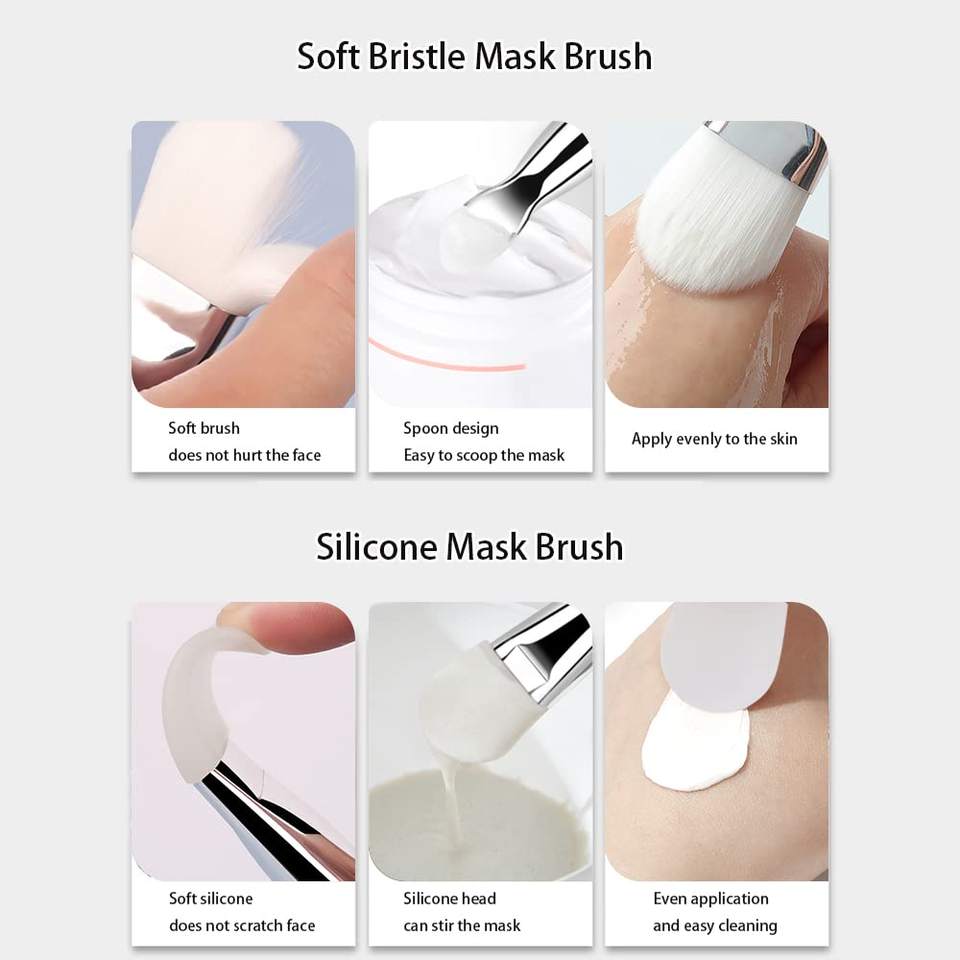 Soft Bristle Mask Brush

Soft brush
does not hurt the face

Spoon design
Easy to scoop the mask

Apply evenly to the skin

Silicone Mask Brush

Soft silicone
does not scratch face

Silicone head
can stir the mask

Even application
and easy cleaning