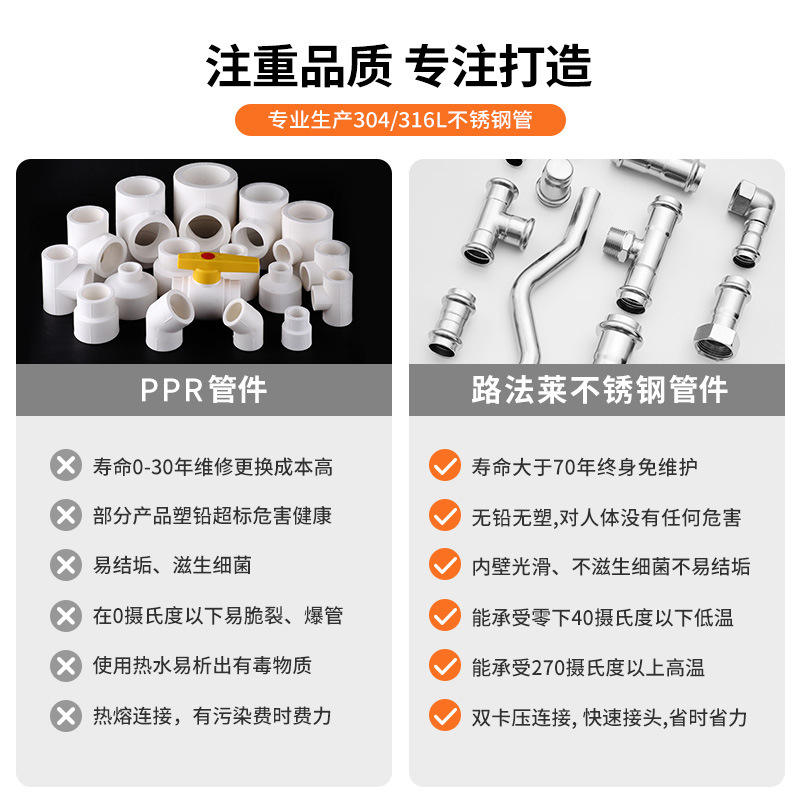 注重品质 专注打造

专业生产304/316L不锈钢管

PPR管件

寿命0-30年维修更换成本高

部分产品塑铅超标危害健康

易结垢、滋生细菌

在0摄氏度以下易脆裂、爆管

使用热水易析出有毒物质

热熔连接，有污染费时费力

路法莱不锈钢管件

寿命大于70年终身免维护

无铅无塑,对人体没有任何危害

内壁光滑、不滋生细菌不易结垢

能承受零下40摄氏度以下低温

能承受270摄氏度以上高温

双卡压连接, 快速接头,省时省力