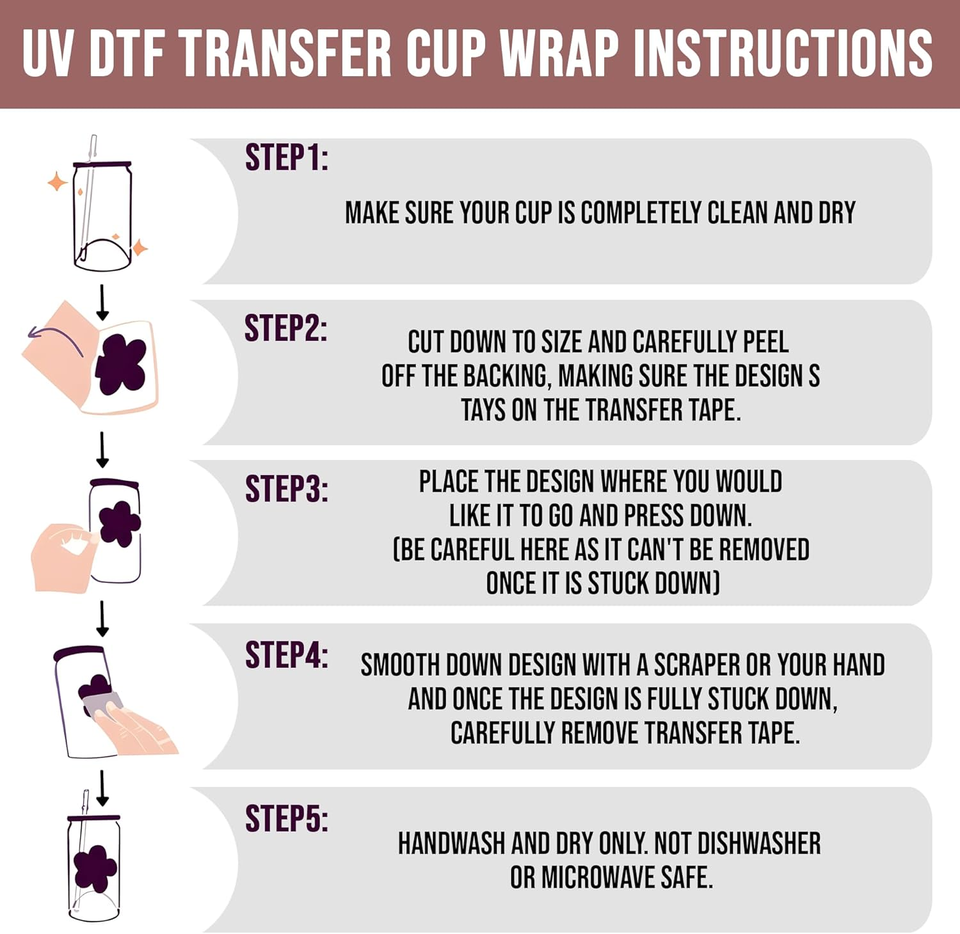 UV DTF TRANSFER CUP WRAP INSTRUCTIONS

STEP1:

MAKE SURE YOUR CUP IS COMPLETELY CLEAN AND DRY

STEP2:

CUT DOWN TO SIZE AND CAREFULLY PEEL OFF THE BACKING, MAKING SURE THE DESIGN S TAYS ON THE TRANSFER TAPE.

STEP3:

PLACE THE DESIGN WHERE YOU WOULD LIKE IT TO GO AND PRESS DOWN. (BE CAREFUL HERE AS IT CAN'T BE REMOVED ONCE IT IS STUCK DOWN)

STEP4:

SMOOTH DOWN DESIGN WITH A SCRAPER OR YOUR HAND AND ONCE THE DESIGN IS FULLY STUCK DOWN, CAREFULLY REMOVE TRANSFER TAPE.

STEP5:

HANDWASH AND DRY ONLY. NOT DISHWASHER OR MICROWAVE SAFE.