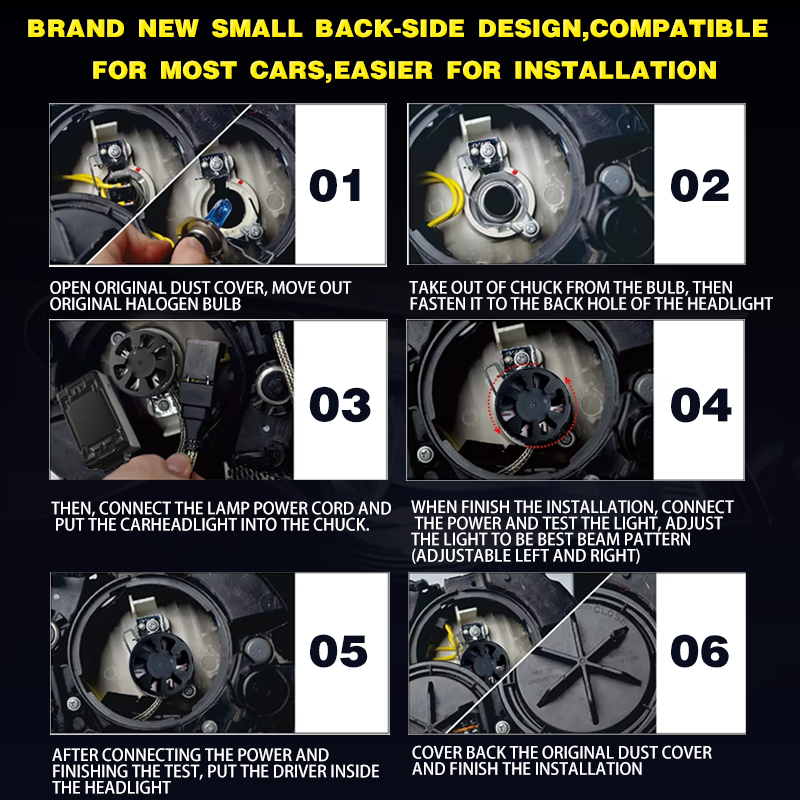 BRAND NEW SMALL BACK-SIDE DESIGN,COMPATIBLE FOR MOST CARS,EASIER FOR INSTALLATION

01

OPEN ORIGINAL DUST COVER, MOVE OUT ORIGINAL HALOGEN BULB

02

TAKE OUT OF CHUCK FROM THE BULB, THEN FASTEN IT TO THE BACK HOLE OF THE HEADLIGHT

03

THEN, CONNECT THE LAMP POWER CORD AND PUT THE CARHEADLIGHT INTO THE CHUCK.

04

WHEN FINISH THE INSTALLATION, CONNECT THE POWER AND TEST THE LIGHT, ADJUST THE LIGHT TO BE BEST BEAM PATTERN (ADJUSTABLE LEFT AND RIGHT)

05

AFTER CONNECTING THE POWER AND FINISHING THE TEST, PUT THE DRIVER INSIDE THE HEADLIGHT

06

CLOSE

COVER BACK THE ORIGINAL DUST COVER AND FINISH THE INSTALLATION