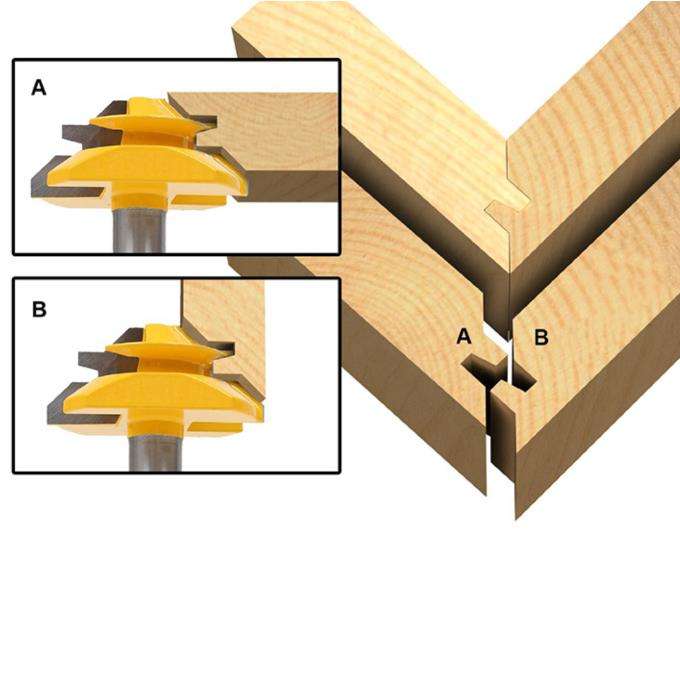 A

B

A
B