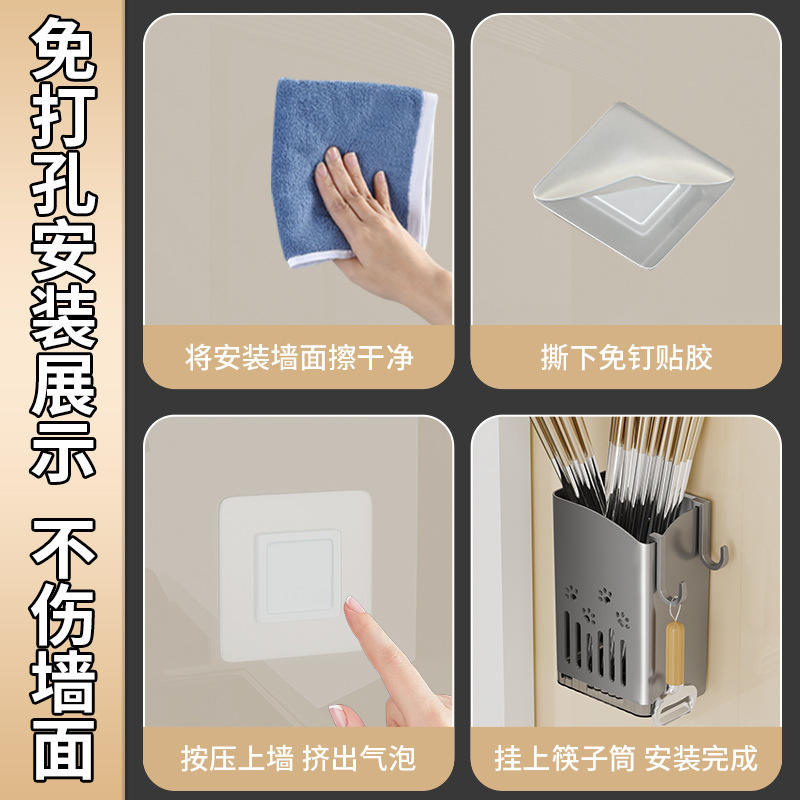 免打孔安装展示

不伤墙面

将安装墙面擦干净

撕下免钉贴胶

按压上墙 挤出气泡

挂上筷子筒 安装完成