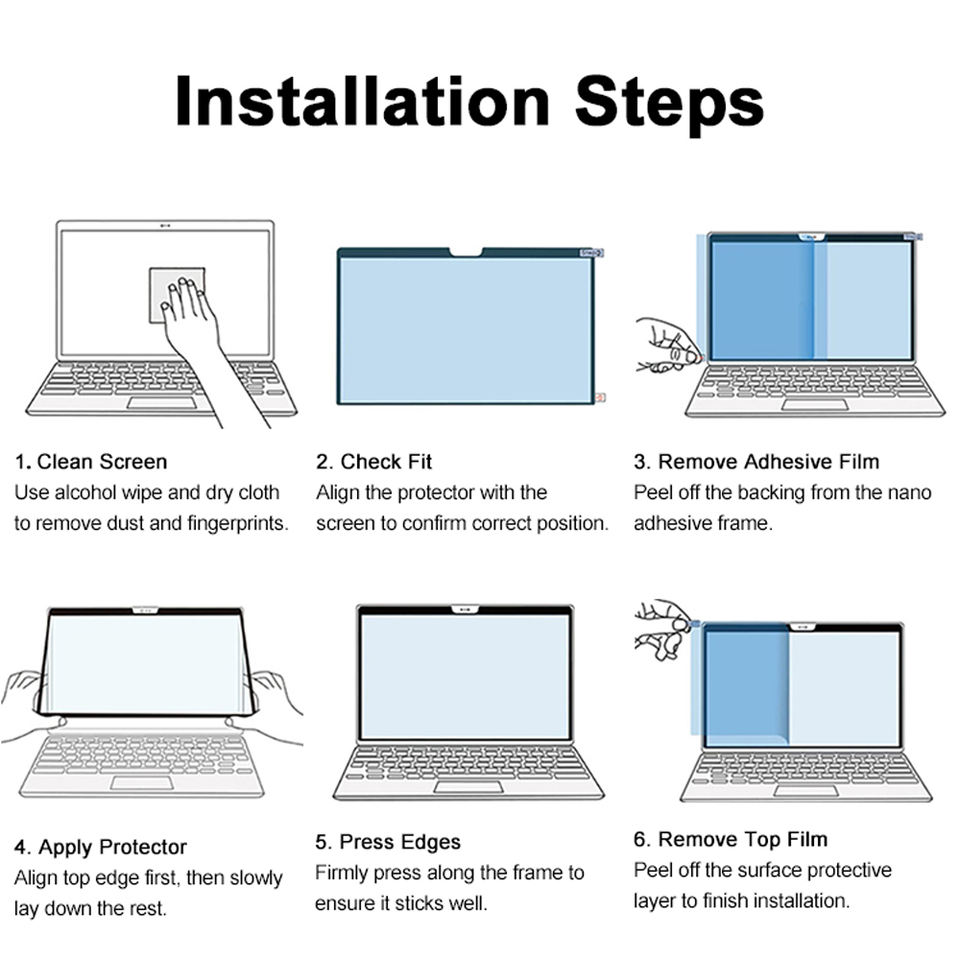 Installation Steps

1. Clean Screen
Use alcohol wipe and dry cloth to remove dust and fingerprints.

2. Check Fit
Align the protector with the screen to confirm correct position.

3. Remove Adhesive Film
Peel off the backing from the nano adhesive frame.

4. Apply Protector
Align top edge first, then slowly lay down the rest.

5. Press Edges
Firmly press along the frame to ensure it sticks well.

6. Remove Top Film
Peel off the surface protective layer to finish installation.