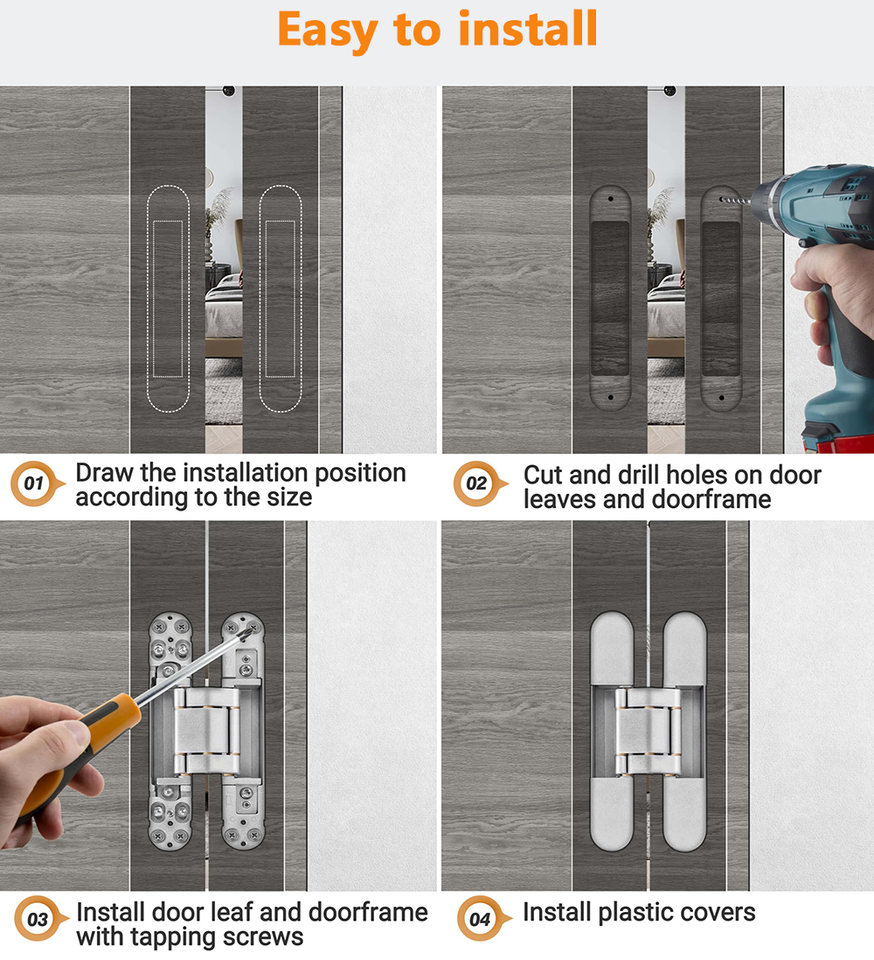 Easy to install

01 Draw the installation position according to the size

02 Cut and drill holes on door leaves and doorframe

03 Install door leaf and doorframe with tapping screws

04 Install plastic covers