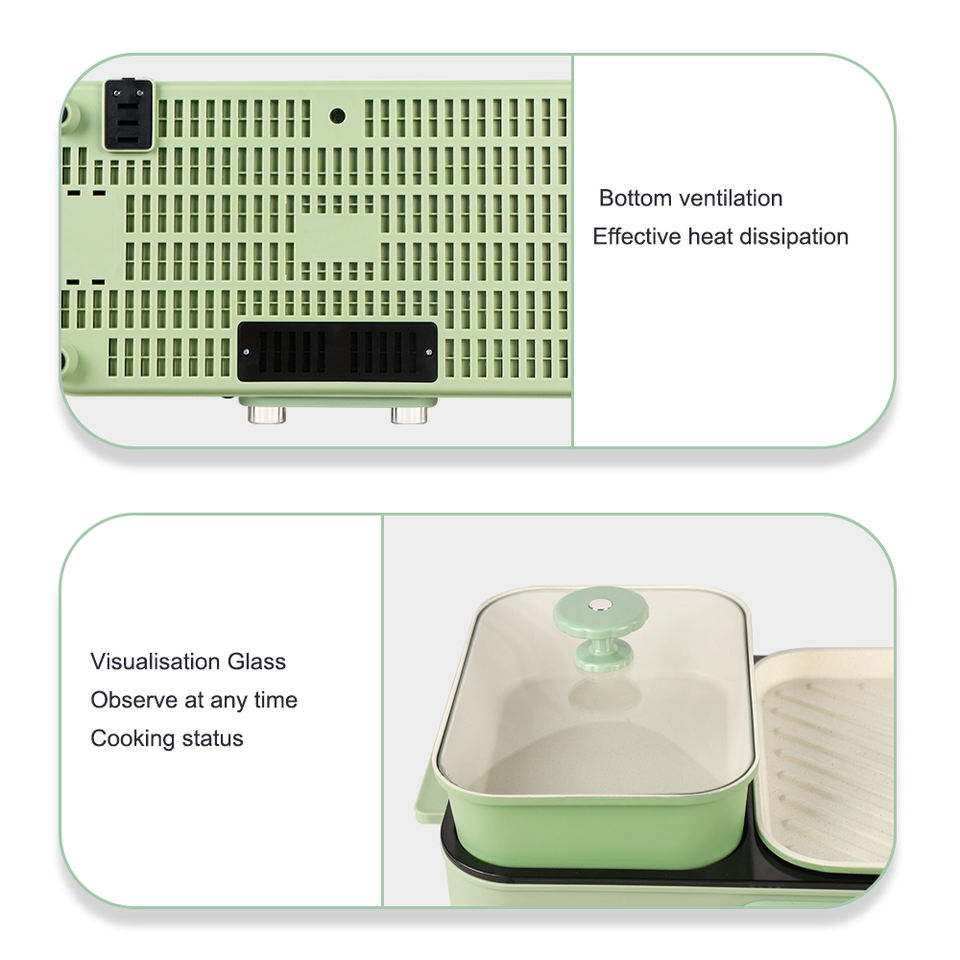 Bottom ventilation
Effective heat dissipation

Visualisation Glass
Observe at any time
Cooking status