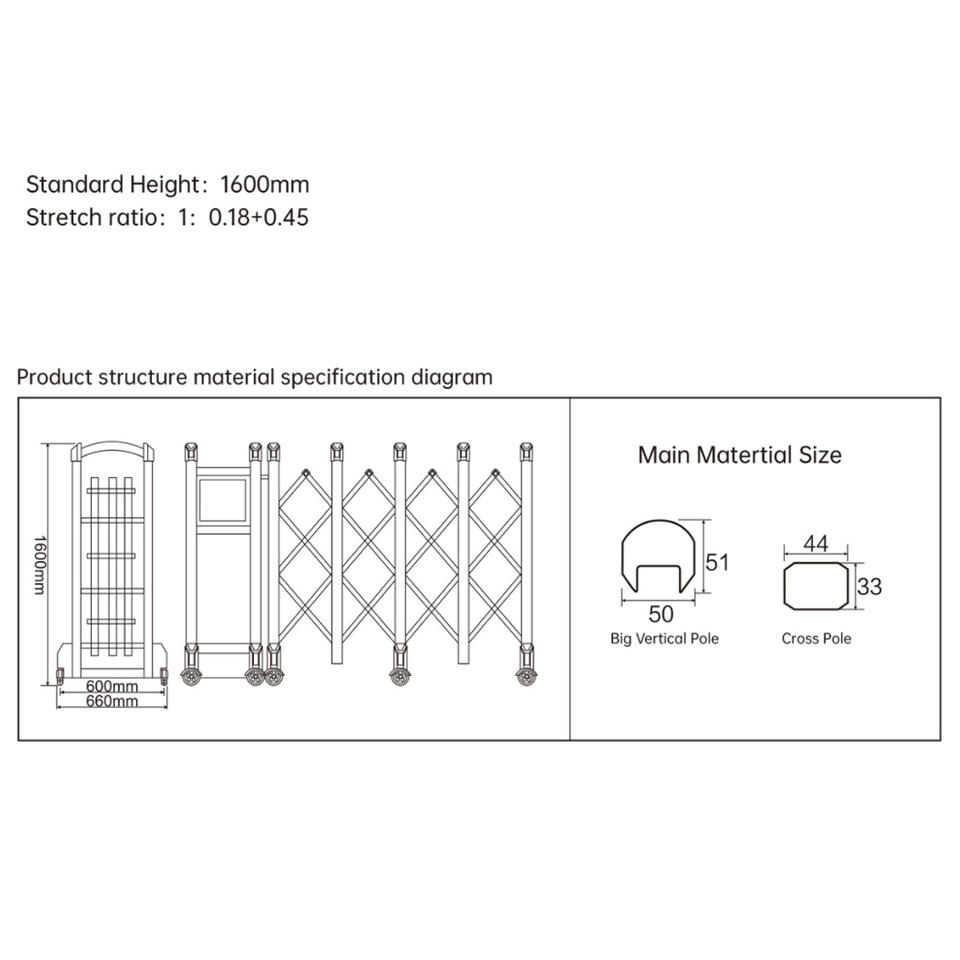 Standard Height: 1600mm
Stretch ratio: 1: 0.18+0.45

Product structure material specification diagram

1600mm
600mm
660mm

Main Matertial Size

51
50
Big Vertical Pole

44
33
Cross Pole