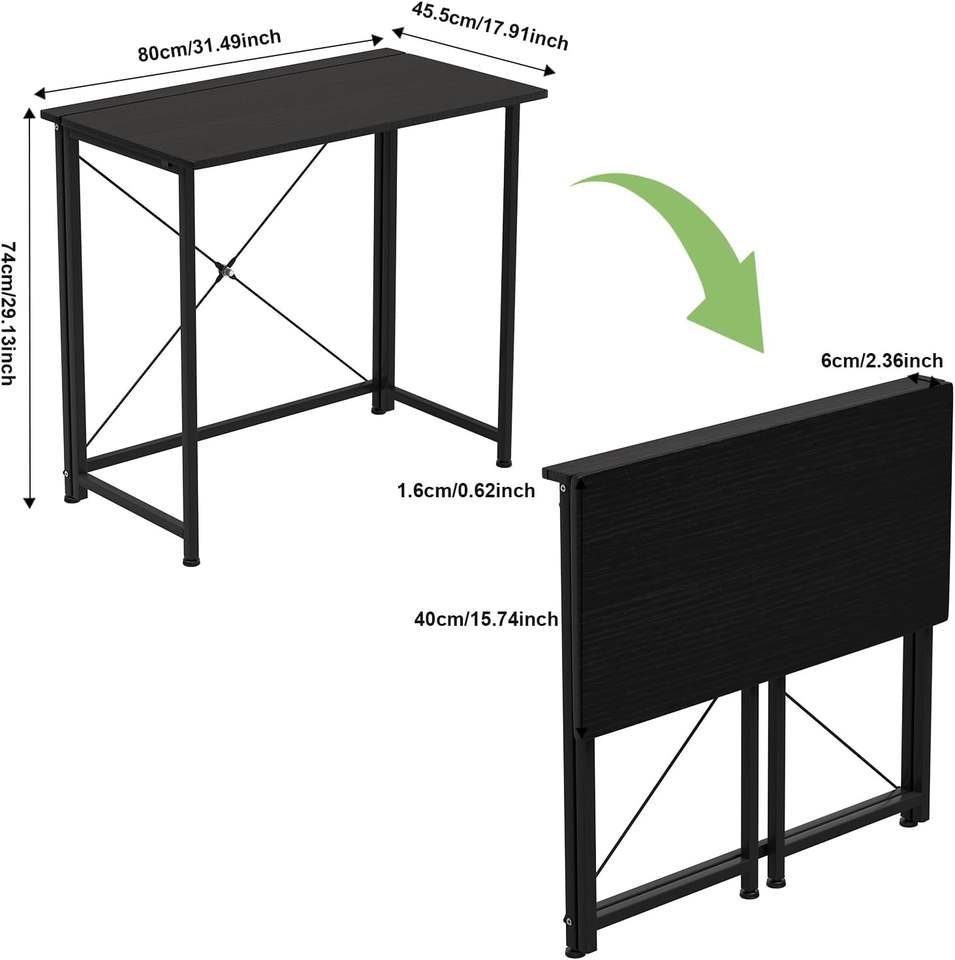 80cm/31.49inch
45.5cm/17.91inch
74cm/29.13inch
6cm/2.36inch
1.6cm/0.62inch
40cm/15.74inch