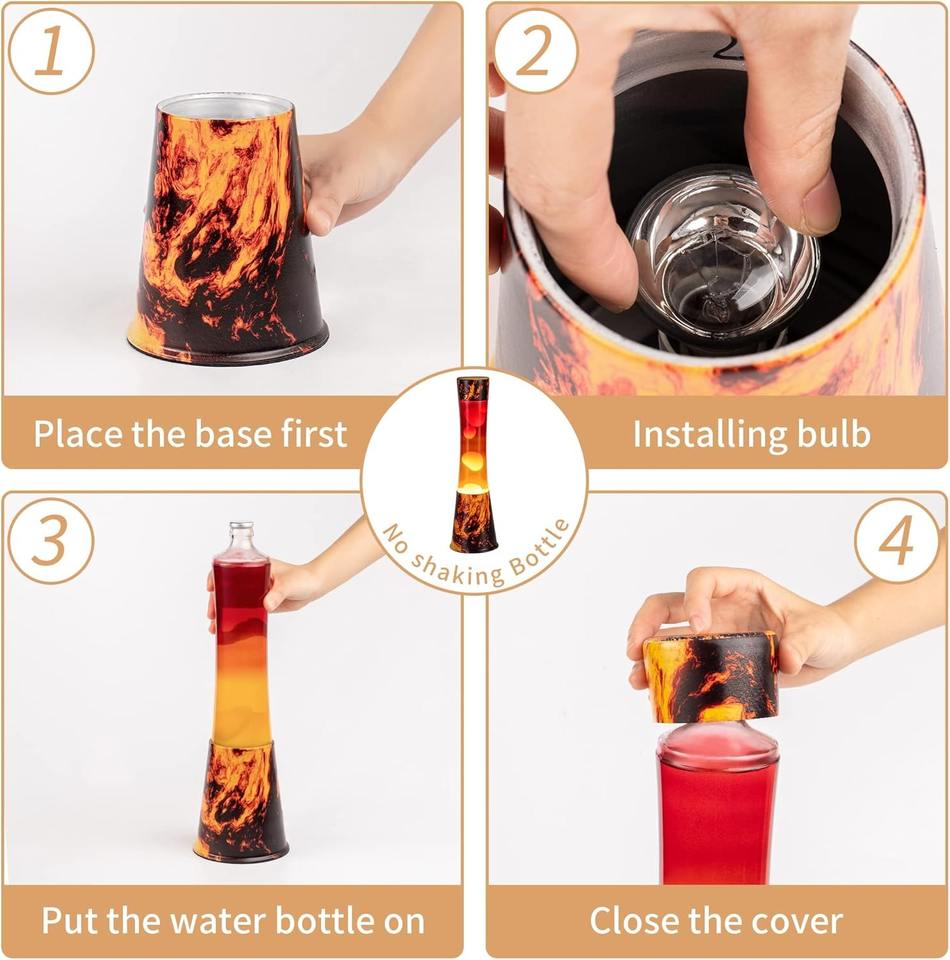 1

Place the base first

2

Installing bulb

No shaking Bottle

3

Put the water bottle on

4

Close the cover