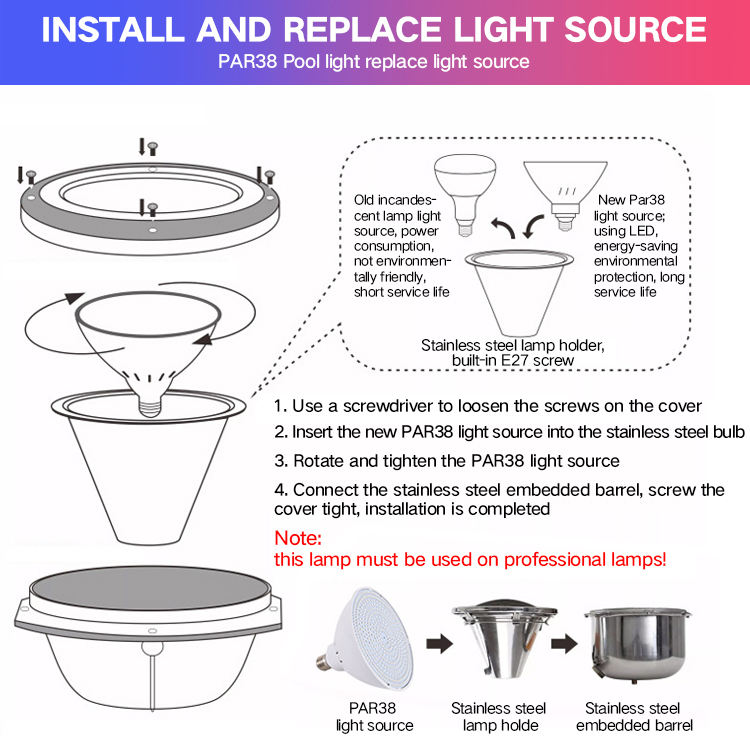 INSTALL AND REPLACE LIGHT SOURCE

PAR38 Pool light replace light source

Old incandescent lamp light source, power consumption, not environmentally friendly, short service life

New Par38 light source; using LED, energy-saving environmental protection, long service life

Stainless steel lamp holder, built-in E27 screw

1. Use a screwdriver to loosen the screws on the cover

2. Insert the new PAR38 light source into the stainless steel bulb

3. Rotate and tighten the PAR38 light source

4. Connect the stainless steel embedded barrel, screw the cover tight, installation is completed

Note:
this lamp must be used on professional lamps!

PAR38 light source

Stainless steel lamp holde

Stainless steel embedded barrel