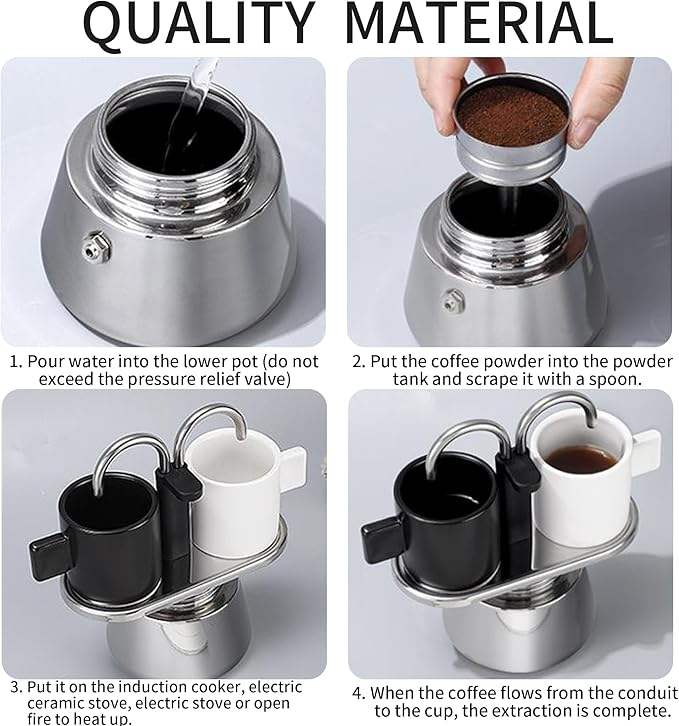 QUALITY MATERIAL

1. Pour water into the lower pot (do not exceed the pressure relief valve)

2. Put the coffee powder into the powder tank and scrape it with a spoon.

3. Put it on the induction cooker, electric ceramic stove, electric stove or open fire to heat up.

4. When the coffee flows from the conduit to the cup, the extraction is complete.