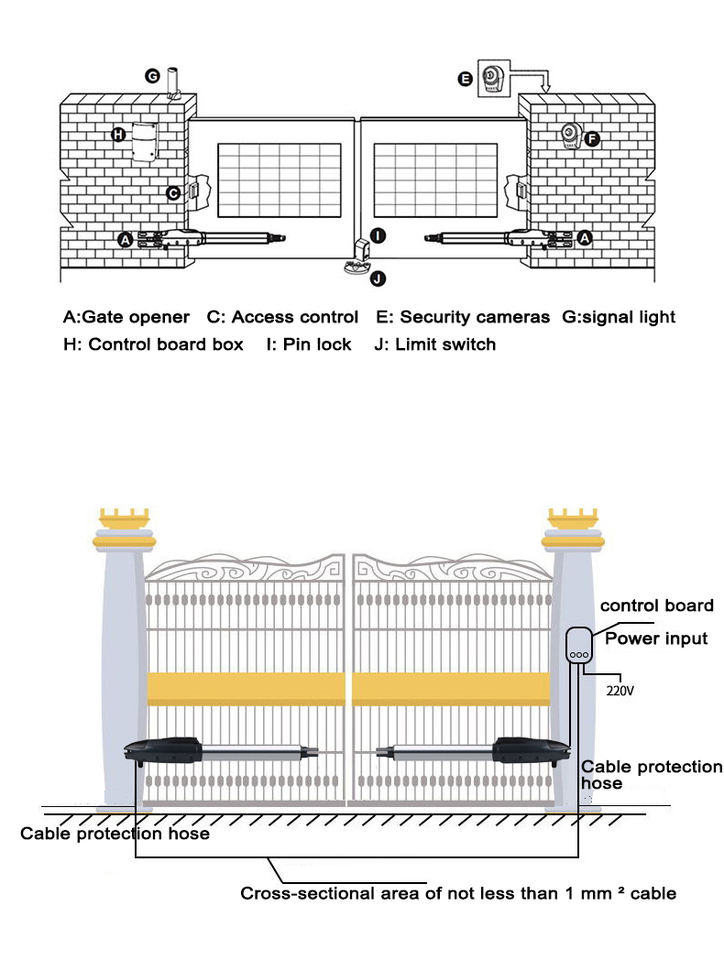 G

E

H

F

C

A

I

A

J

A:Gate opener C: Access control E: Security cameras G:signal light
H: Control board box I: Pin lock J: Limit switch

control board
Power input
220V

Cable protection hose

Cable protection hose

Cross-sectional area of not less than 1 mm ² cable