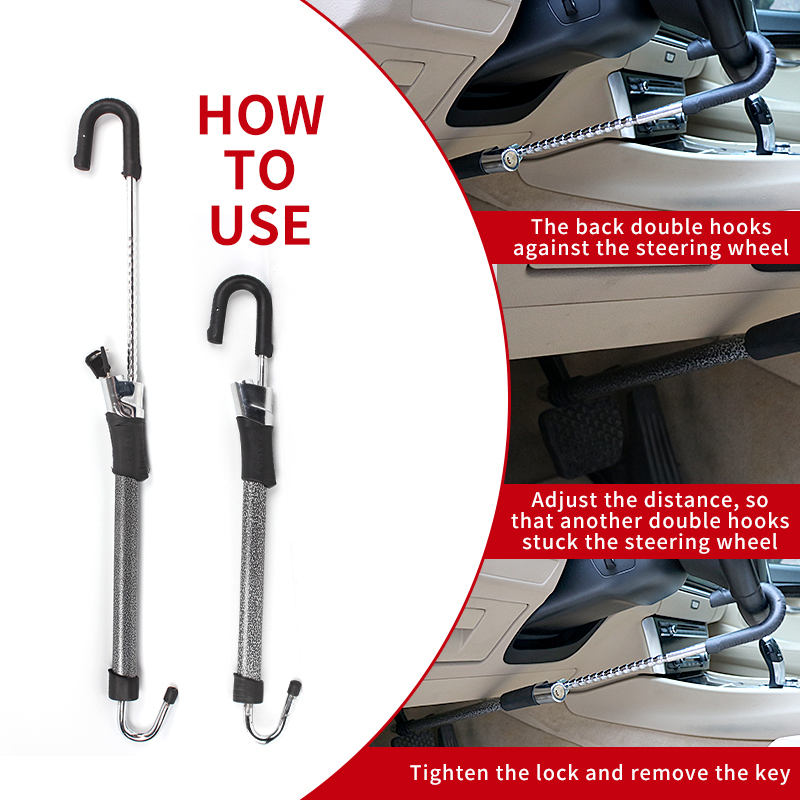 HOW TO USE

The back double hooks against the steering wheel

Adjust the distance, so that another double hooks stuck the steering wheel

Tighten the lock and remove the key