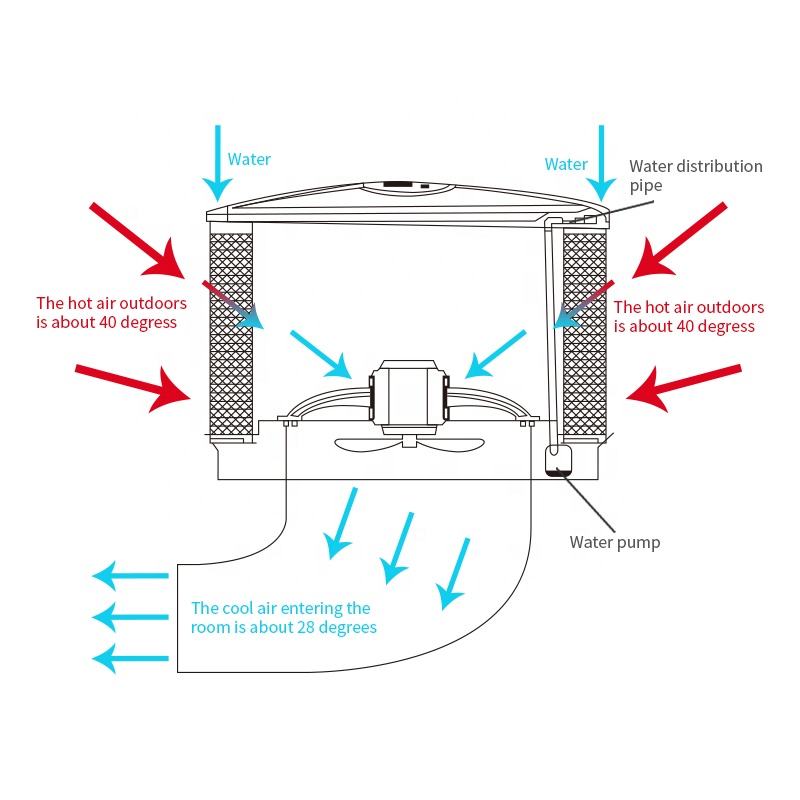 Water

Water

Water distribution pipe

The hot air outdoors is about 40 degress

The hot air outdoors is about 40 degress

Water pump

The cool air entering the room is about 28 degrees