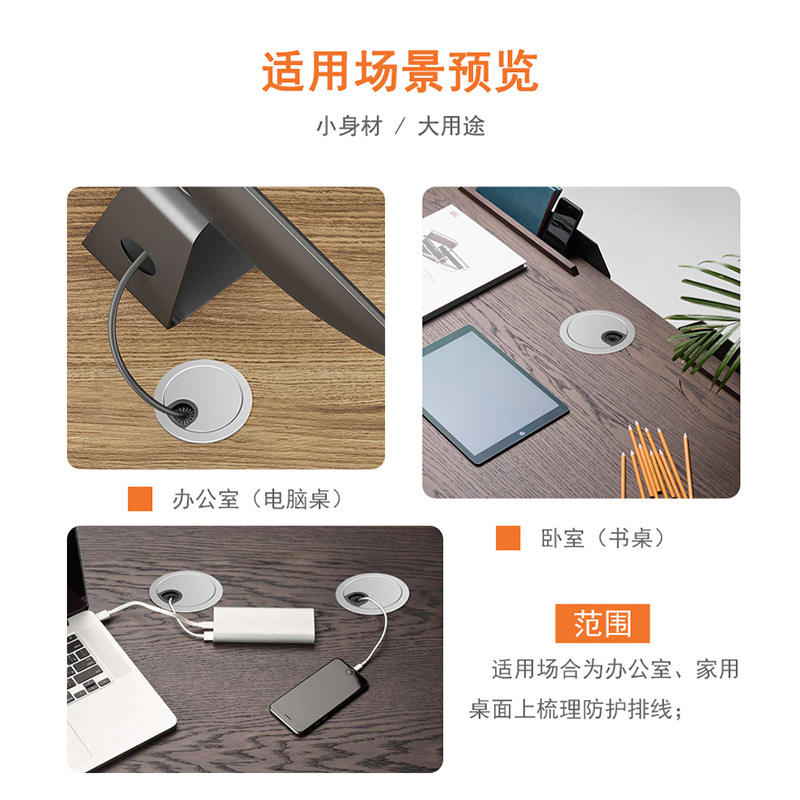 适用场景预览

小身材 / 大用途

办公室（电脑桌）

卧室（书桌）

范围

适用场合为办公室、家用桌面上梳理防护排线；