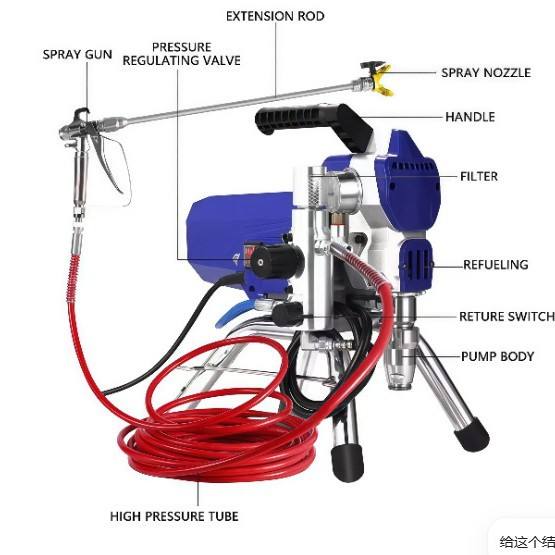 EXTENSION ROD

SPRAY GUN

PRESSURE REGULATING VALVE

SPRAY NOZZLE

HANDLE

FILTER

REFUELING

RETURE SWITCH

PUMP BODY

HIGH PRESSURE TUBE

给这个结