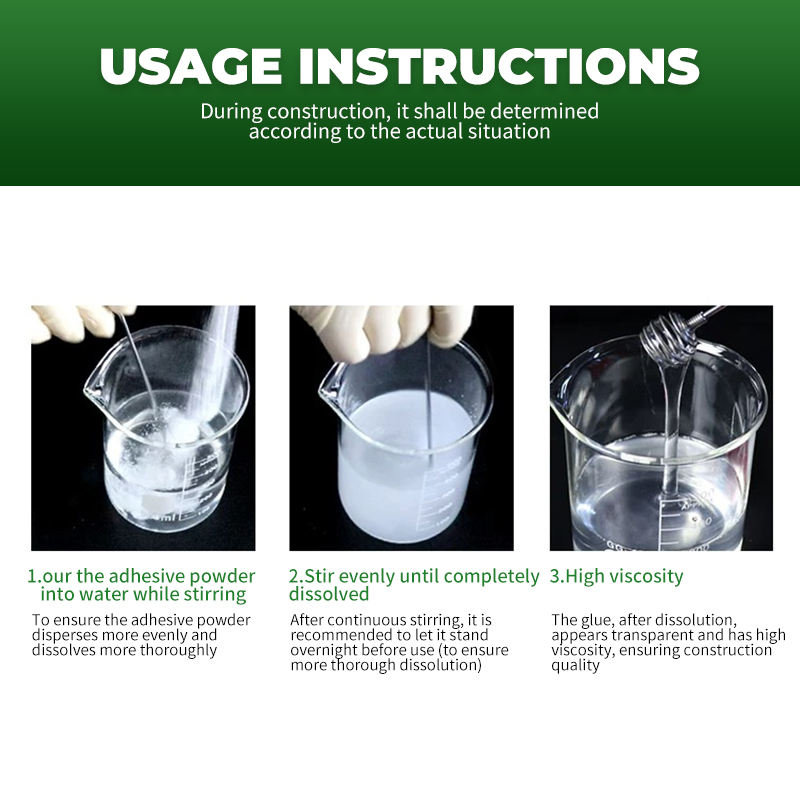 USAGE INSTRUCTIONS

During construction, it shall be determined according to the actual situation

1.our the adhesive powder into water while stirring

To ensure the adhesive powder disperses more evenly and dissolves more thoroughly

2.Stir evenly until completely dissolved

After continuous stirring, it is recommended to let it stand overnight before use (to ensure more thorough dissolution)

3.High viscosity

The glue, after dissolution, appears transparent and has high viscosity, ensuring construction quality