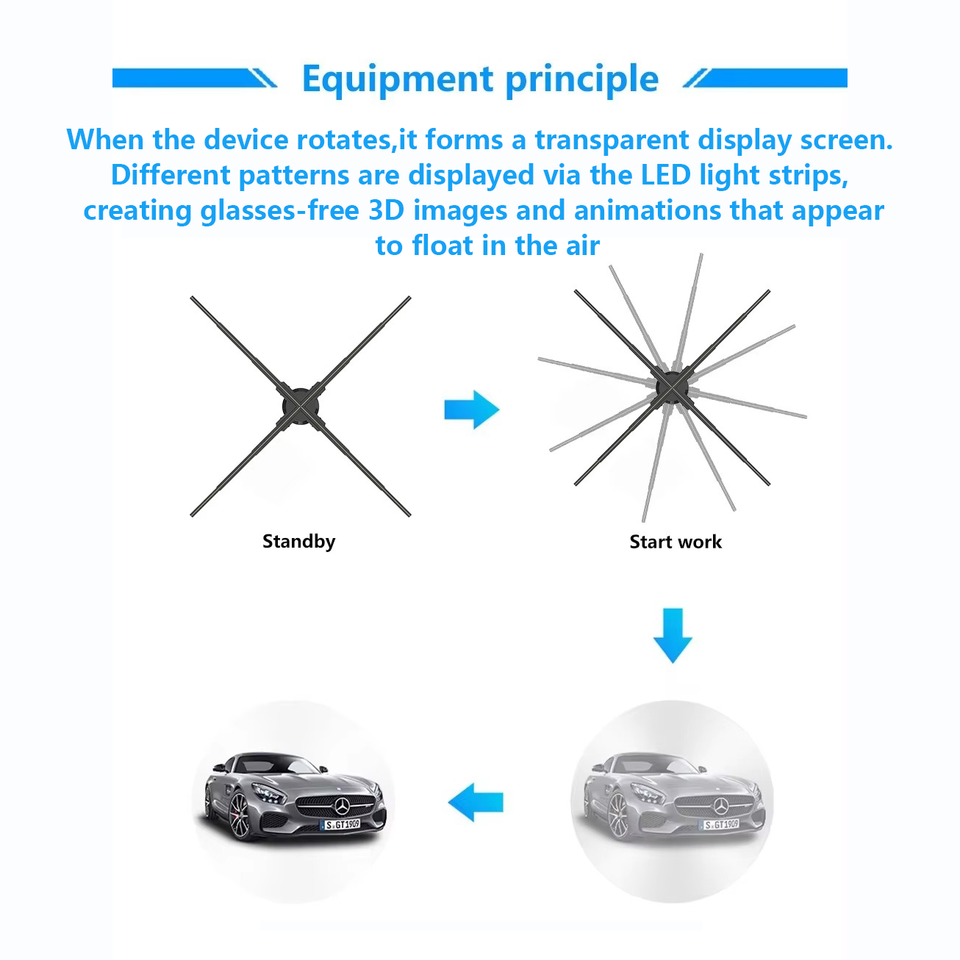 Equipment principle

When the device rotates,it forms a transparent display screen. Different patterns are displayed via the LED light strips, creating glasses-free 3D images and animations that appear to float in the air

Standby

Start work

S.GT1909

S.GT1909