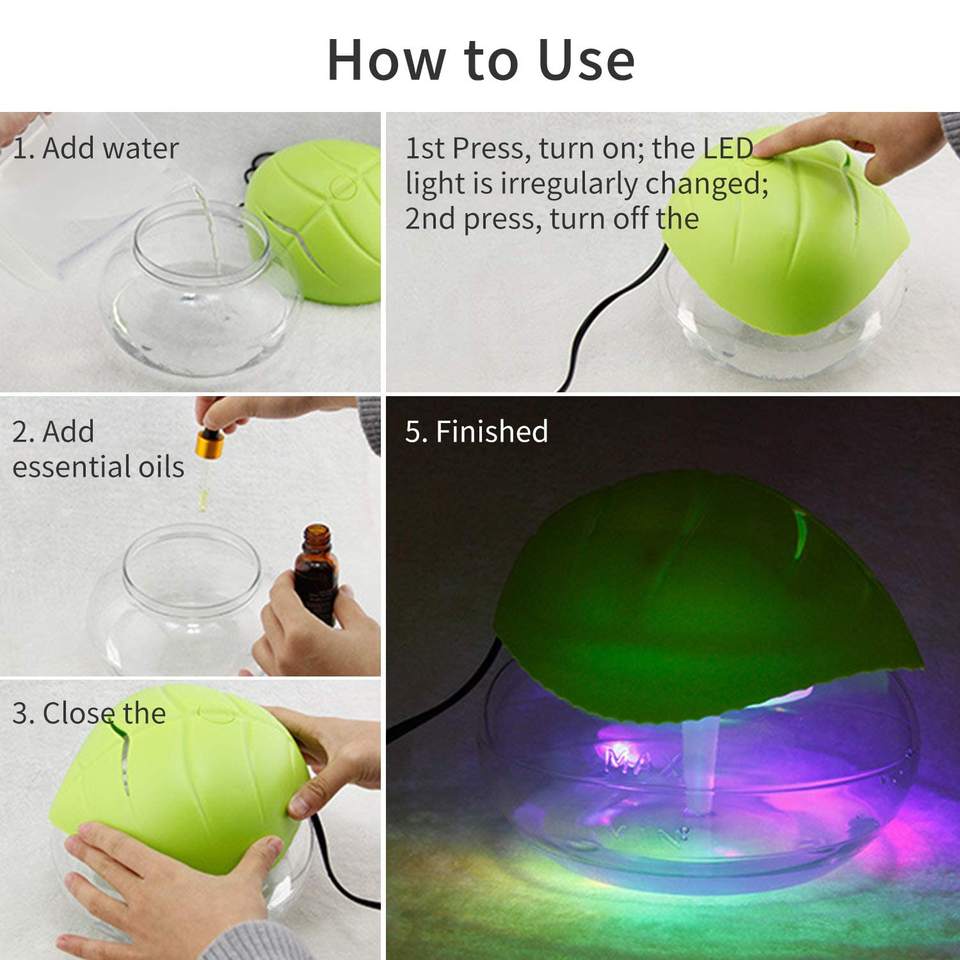 How to Use

1. Add water

1st Press, turn on; the LED light is irregularly changed; 2nd press, turn off the

2. Add essential oils

5. Finished

MAX

3. Close the