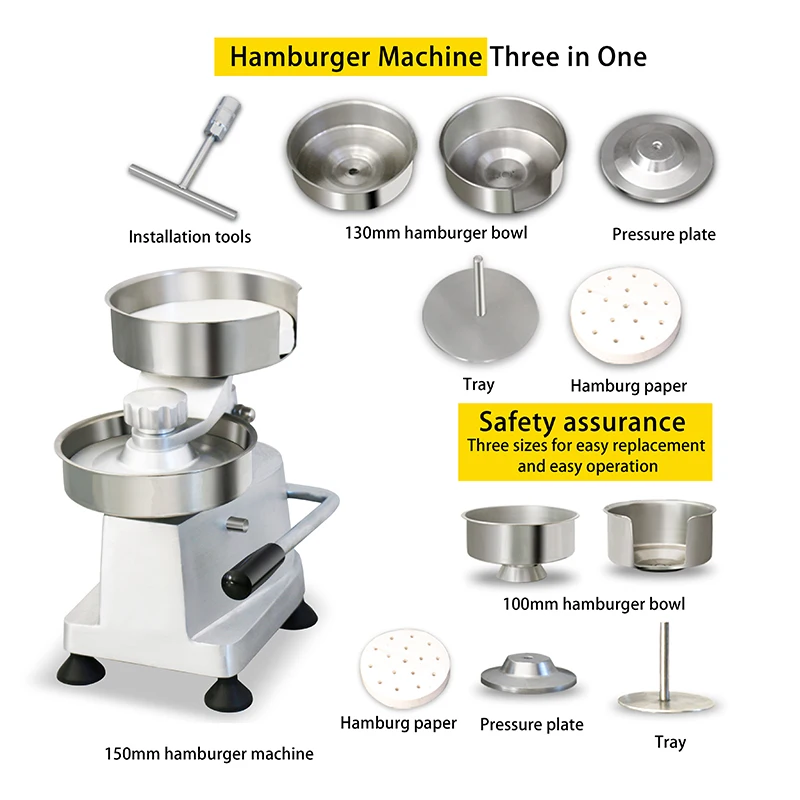 Hamburger Machine Three in One

Installation tools

130mm hamburger bowl

Pressure plate

Tray

Hamburg paper

Safety assurance
Three sizes for easy replacement and easy operation

100mm hamburger bowl

Hamburg paper

Pressure plate

Tray

150mm hamburger machine