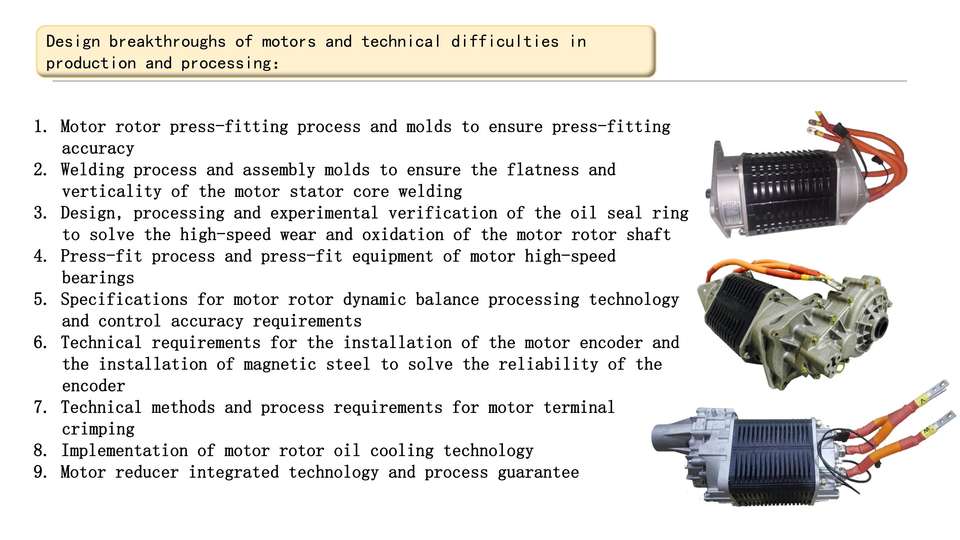 Design breakthroughs of motors and technical difficulties in production and processing:

1. Motor rotor press-fitting process and molds to ensure press-fitting accuracy
2. Welding process and assembly molds to ensure the flatness and verticality of the motor stator core welding
3. Design, processing and experimental verification of the oil seal ring to solve the high-speed wear and oxidation of the motor rotor shaft
4. Press-fit process and press-fit equipment of motor high-speed bearings
5. Specifications for motor rotor dynamic balance processing technology and control accuracy requirements
6. Technical requirements for the installation of the motor encoder and the installation of magnetic steel to solve the reliability of the encoder
7. Technical methods and process requirements for motor terminal crimping
8. Implementation of motor rotor oil cooling technology
9. Motor reducer integrated technology and process guarantee