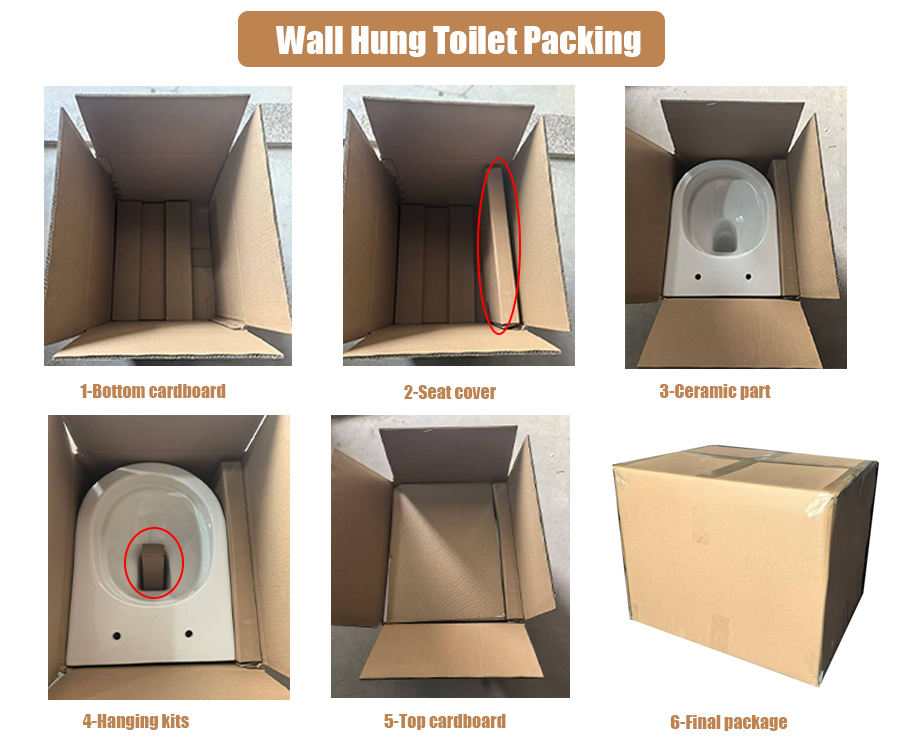 Wall Hung Toilet Packing

1-Bottom cardboard

2-Seat cover

3-Ceramic part

4-Hanging kits

5-Top cardboard

6-Final package