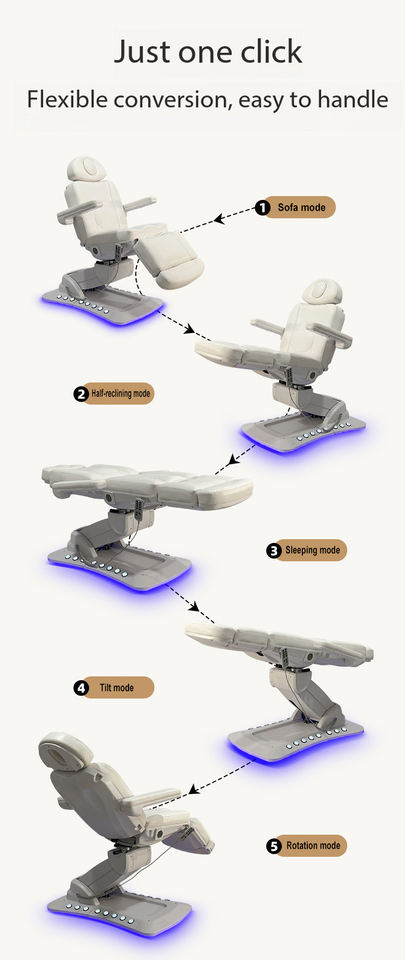 Just one click

Flexible conversion, easy to handle

1 Sofa mode

2 Half-reclining mode

3 Sleeping mode

4 Tilt mode

5 Rotation mode