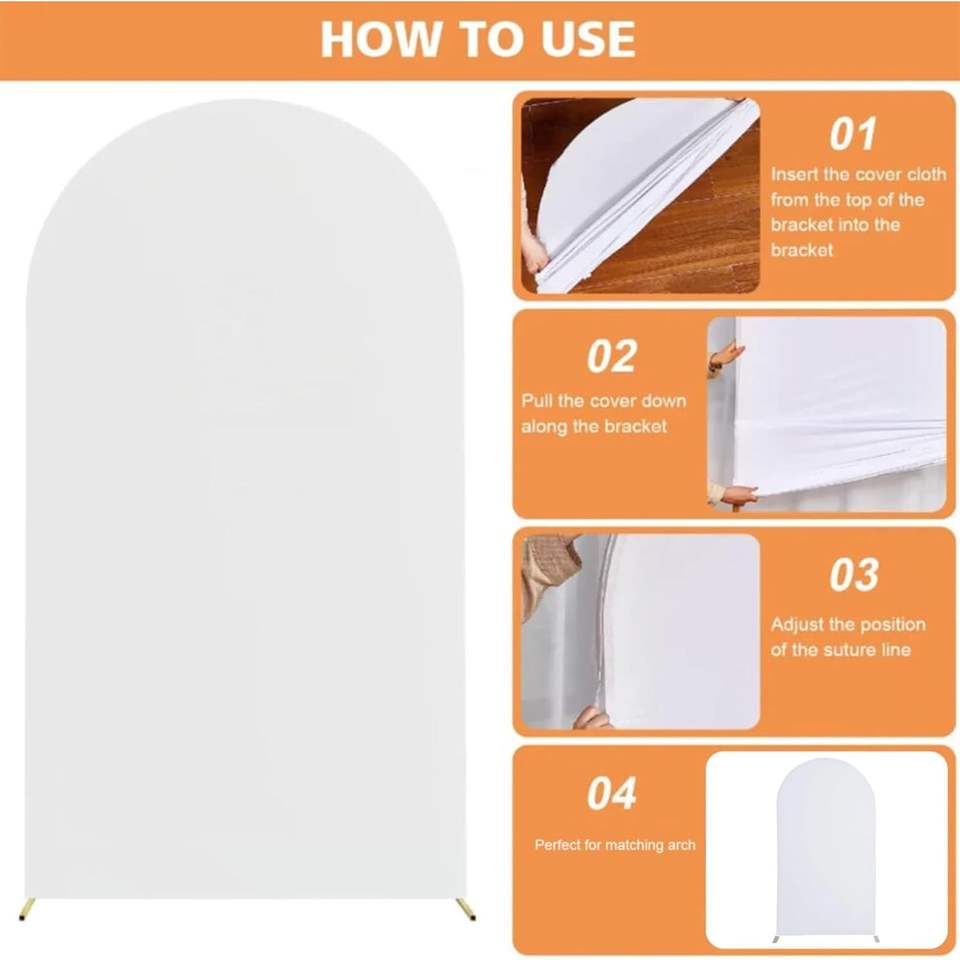 HOW TO USE

01

Insert the cover cloth from the top of the bracket into the bracket

02

Pull the cover down along the bracket

03

Adjust the position of the suture line

04

Perfect for matching arch