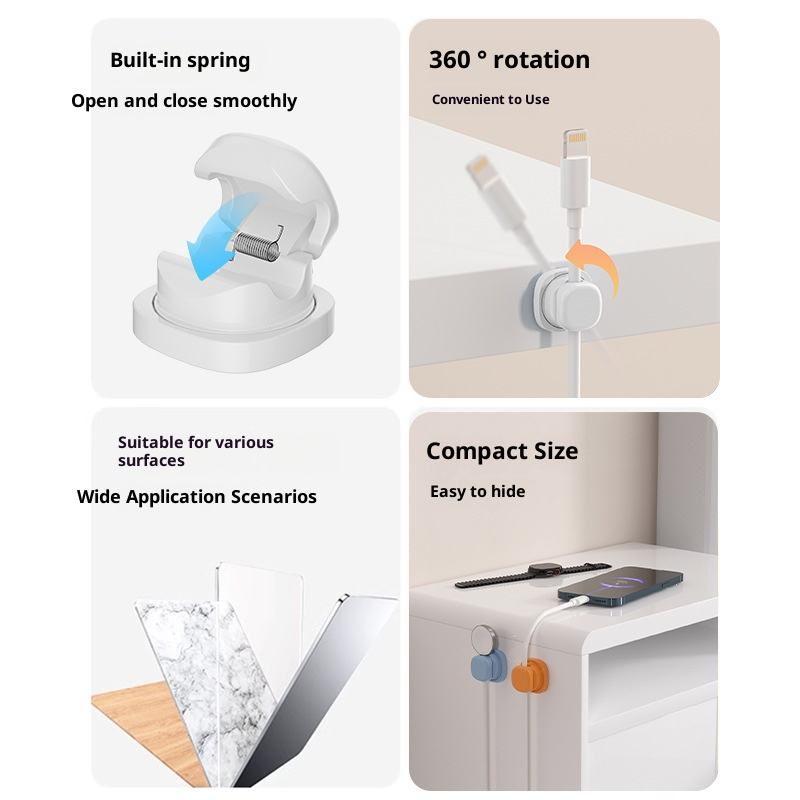 Built-in spring

Open and close smoothly

360 ° rotation

Convenient to Use

Suitable for various surfaces

Wide Application Scenarios

Compact Size

Easy to hide